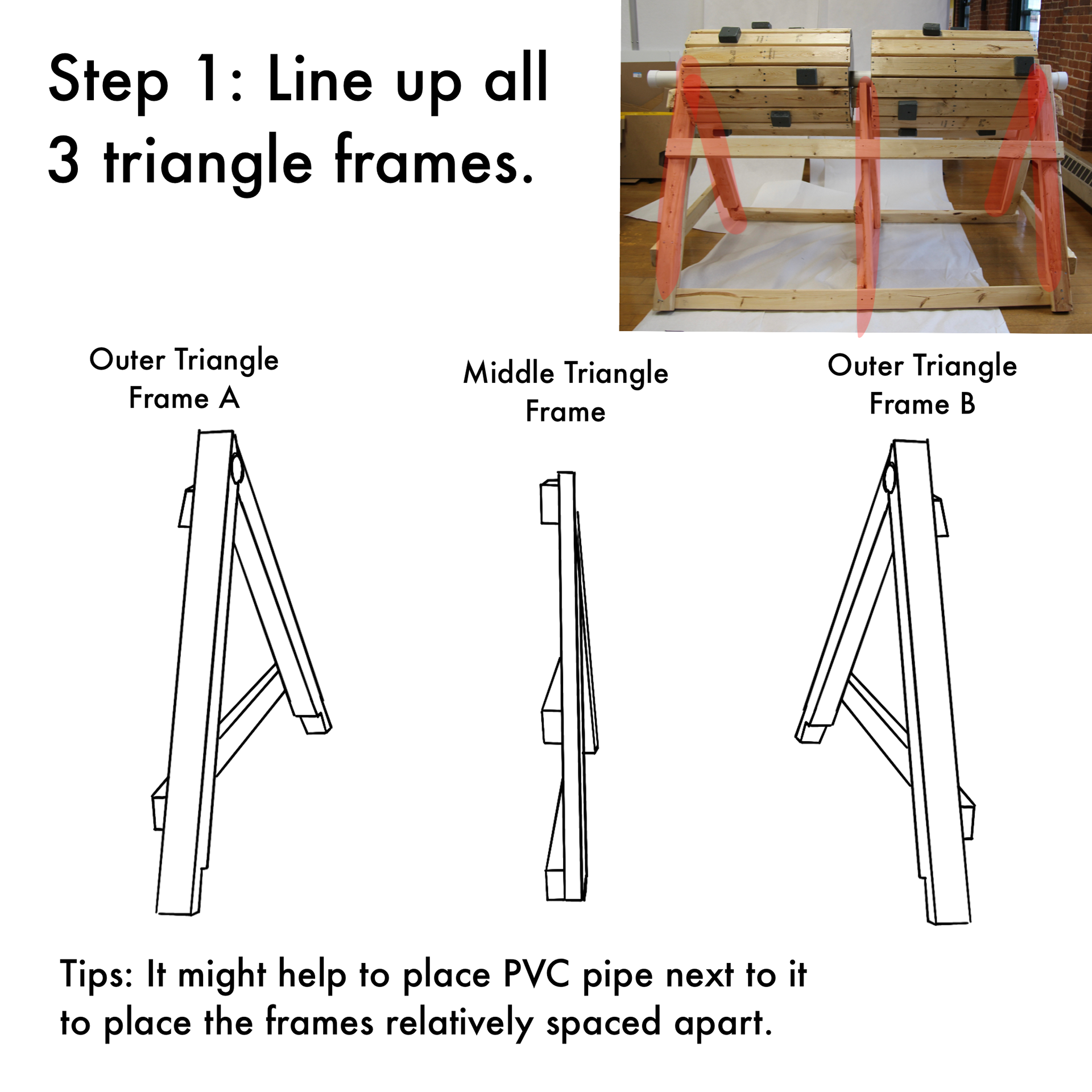 Step 1: Line up all 3 triangle frames.

Outer Triangle Frame A

Middle Triangle Frame

Outer Triangle Frame B

Tips: It might help to place PVC pipe next to it to place the frames relatively spaced apart.