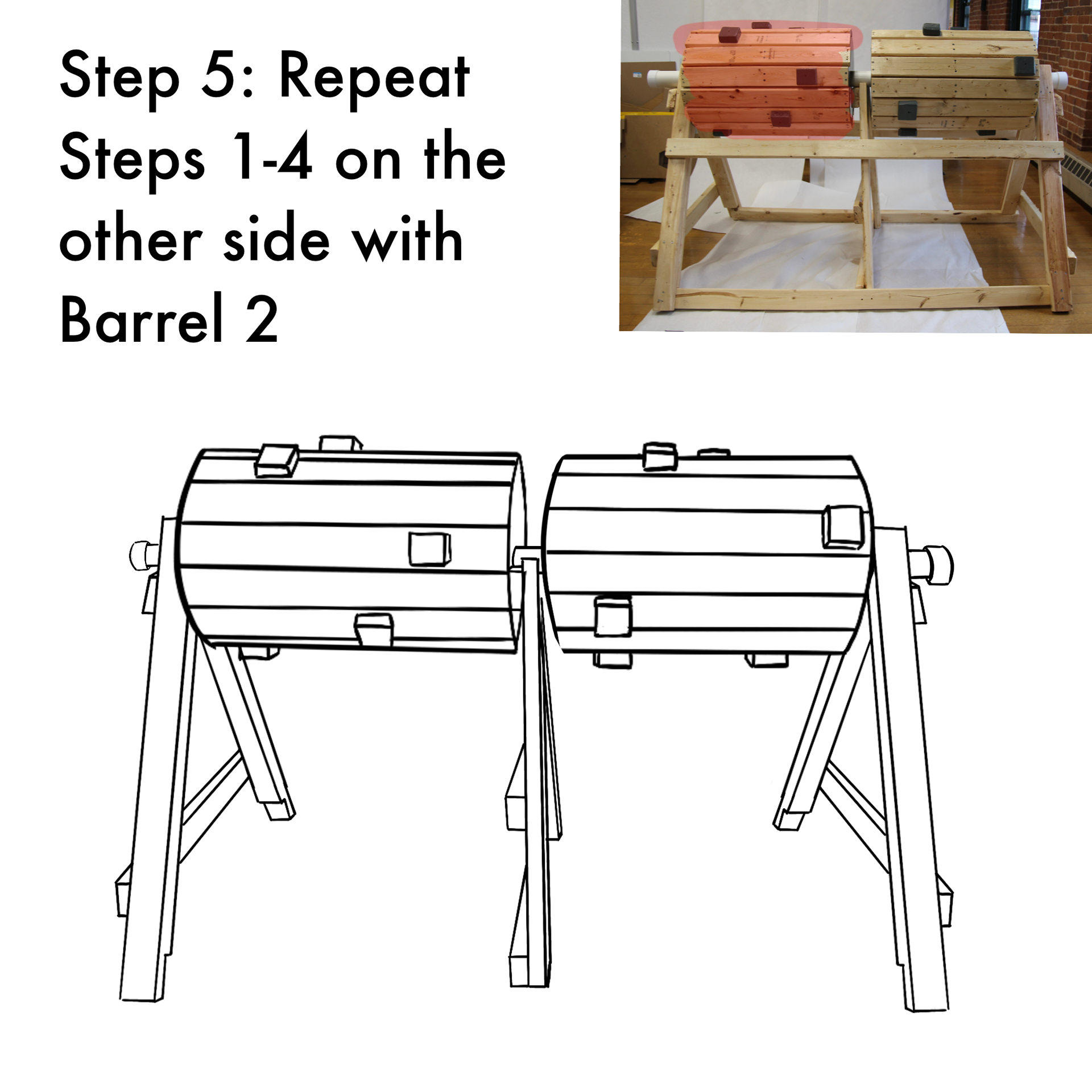 Step 5: Repeat Steps 1-4 on the other side with Barrel 2