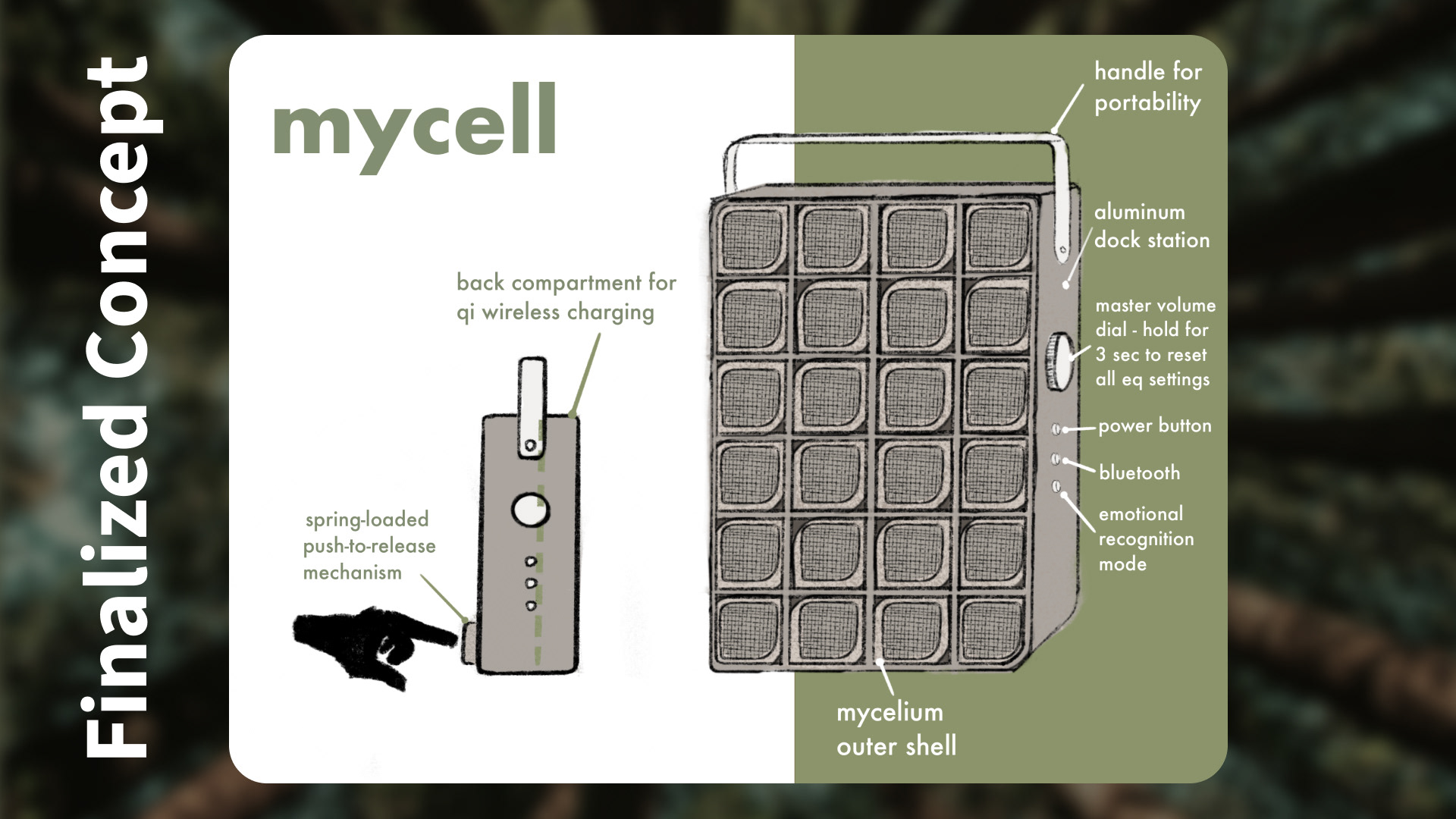 Finalized Concept

mycell

back compartment for qi wireless charging

spring-loaded push-to-release mechanism

handle for portability

aluminum dock station

master volume dial - hold for 3 sec to reset all eq settings

power button

bluetooth

emotional recognition mode

mycelium outer shell