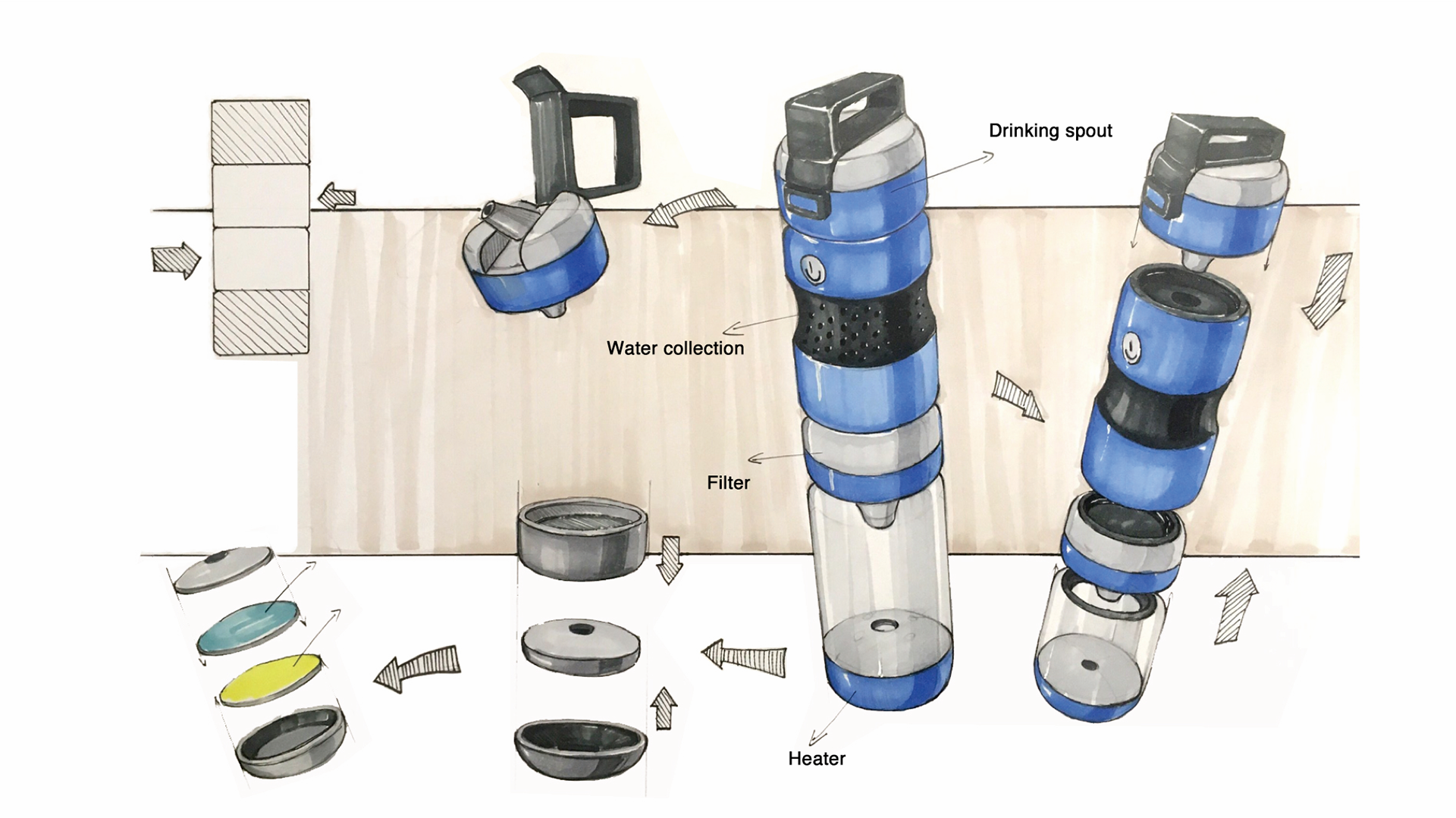 Drinking spout

Water collection

Filter

Heater