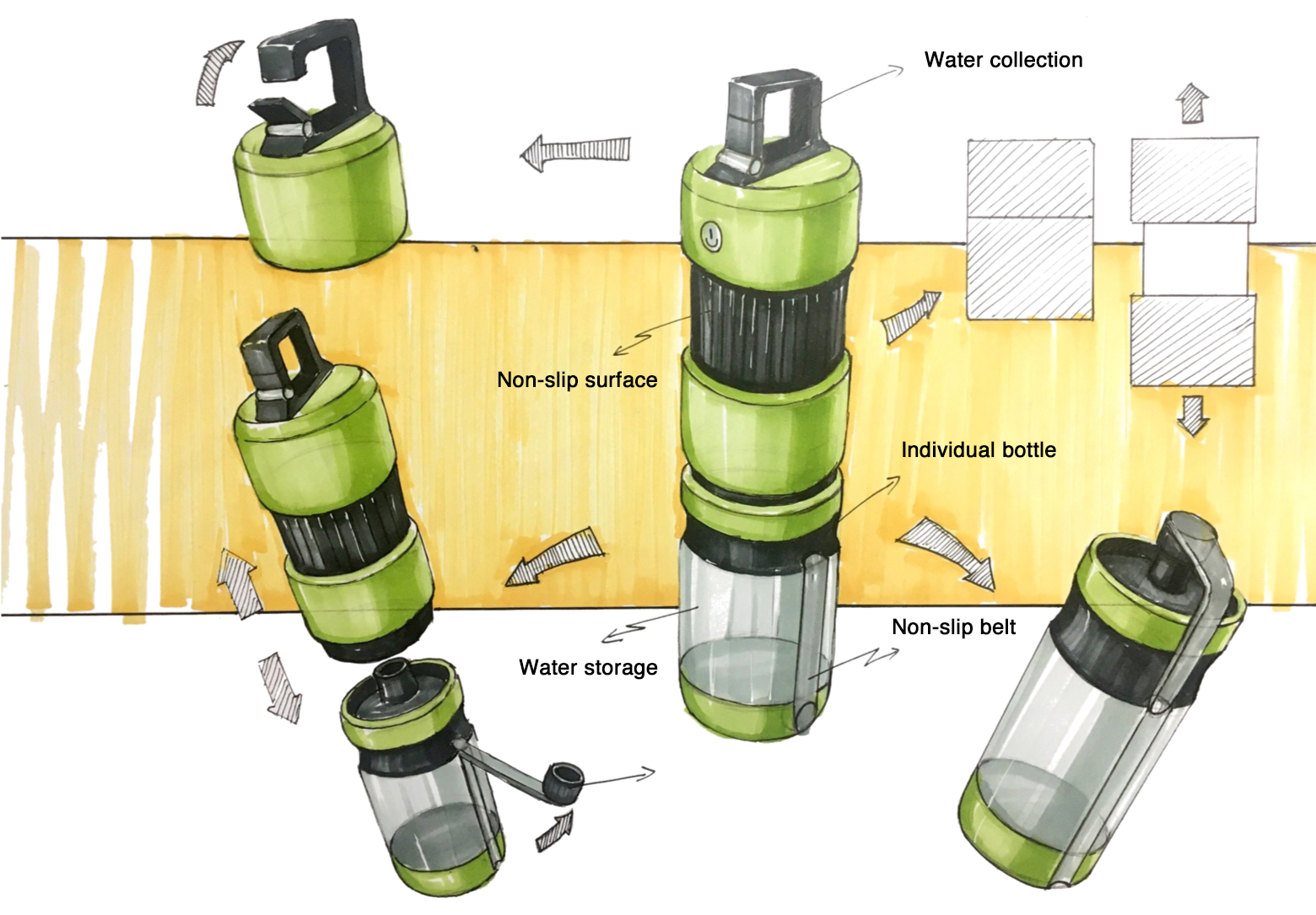 Water collection

Non-slip surface

Individual bottle

Non-slip belt

Water storage