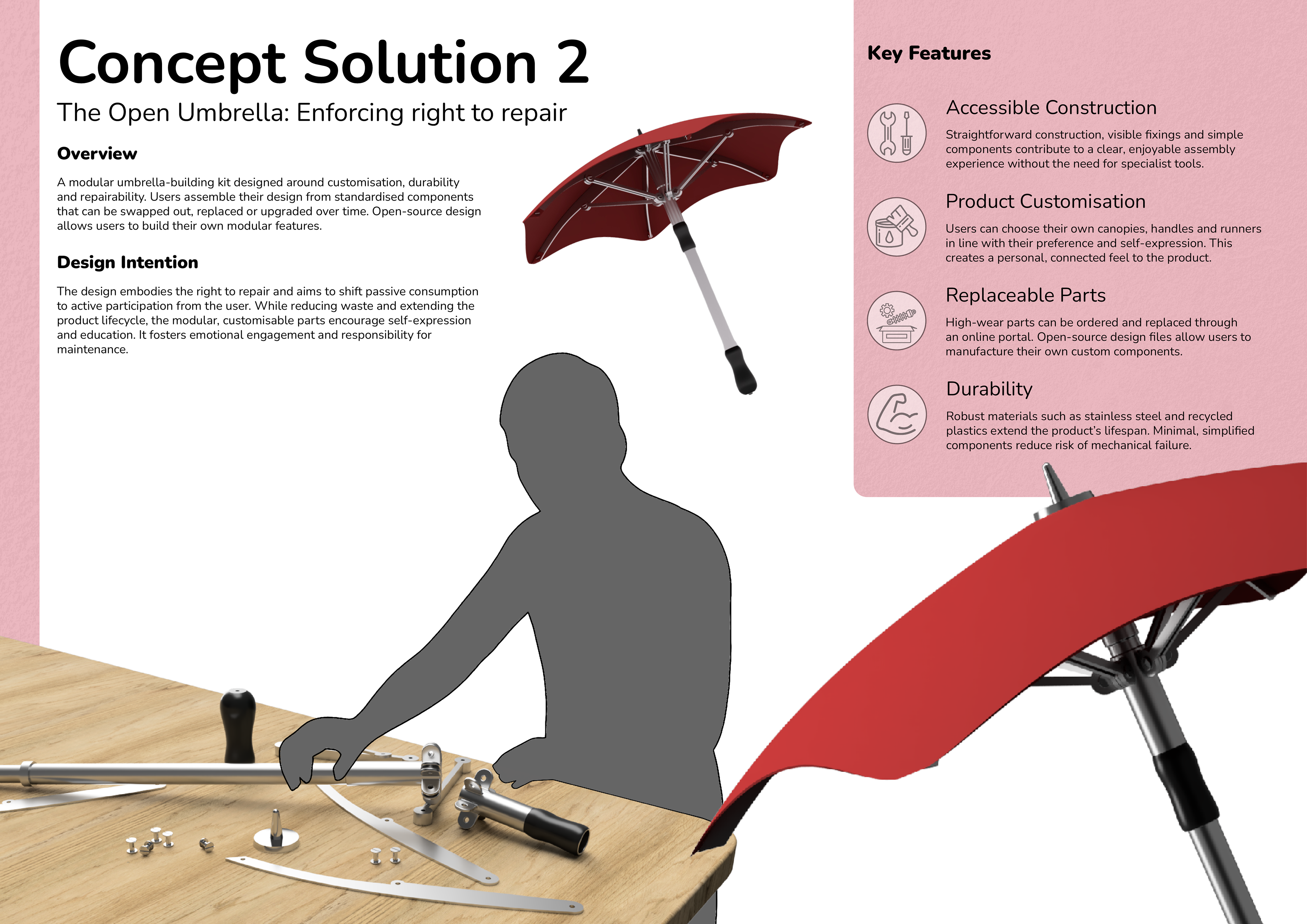 Concept Solution 2

The Open Umbrella: Enforcing right to repair

Overview

A modular umbrella-building kit designed around customisation, durability and repairability. Users assemble their design from standardised components that can be swapped out, replaced or upgraded over time. Open-source design allows users to build their own modular features.

Design Intention

The design embodies the right to repair and aims to shift passive consumption to active participation from the user. While reducing waste and extending the product lifecycle, the modular, customisable parts encourage self-expression and education. It fosters emotional engagement and responsibility for maintenance.

Key Features

Accessible Construction

Straightforward construction, visible fixings and simple components contribute to a clear, enjoyable assembly experience without the need for specialist tools.

Product Customisation

Users can choose their own canopies, handles and runners in line with their preference and self-expression. This creates a personal, connected feel to the product.

Replaceable Parts

High-wear parts can be ordered and replaced through an online portal. Open-source design files allow users to manufacture their own custom components.

Durability

Robust materials such as stainless steel and recycled plastics extend the product's lifespan. Minimal, simplified components reduce risk of mechanical failure.