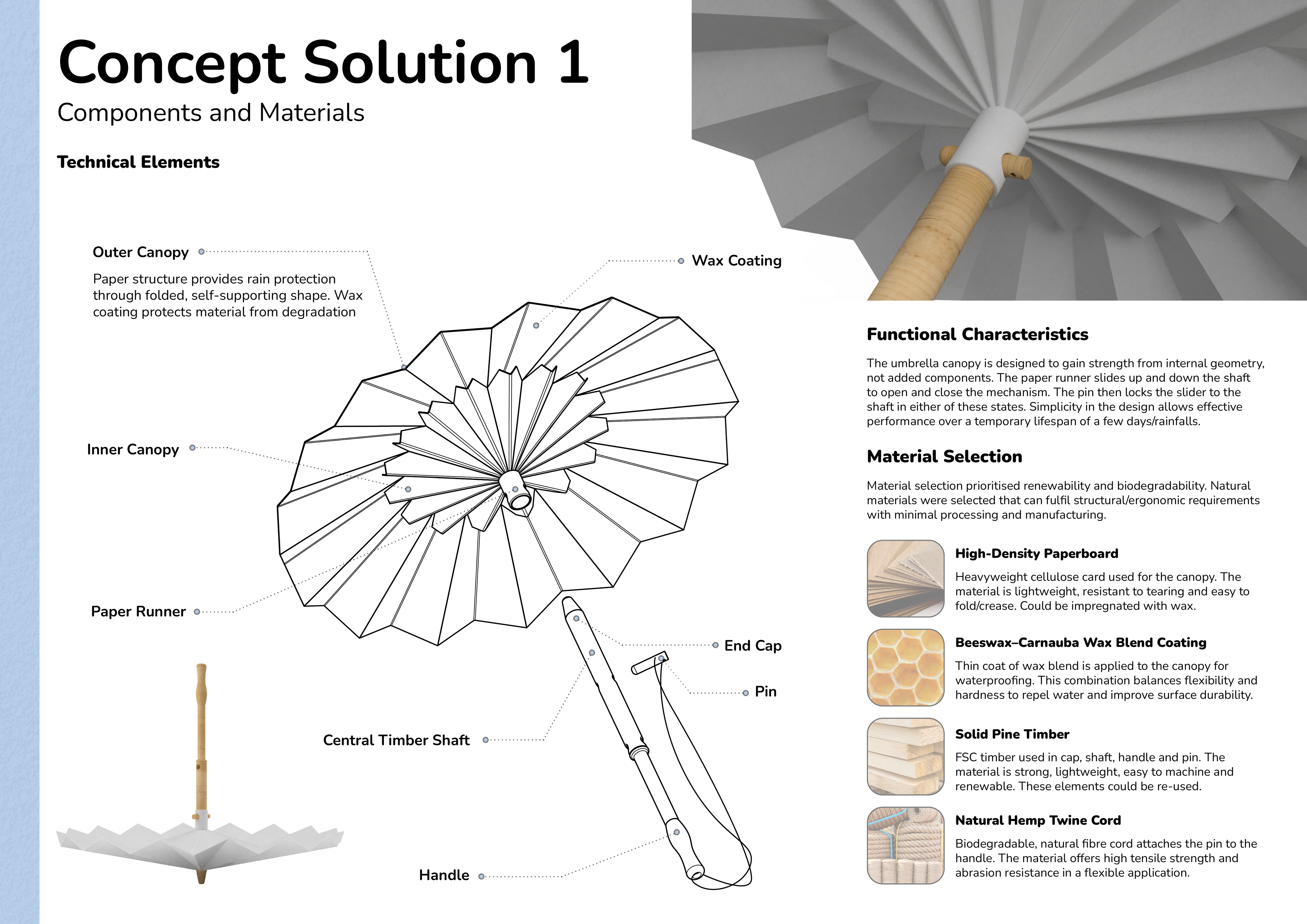 Concept Solution 1

Components and Materials

Technical Elements

Outer Canopy

Paper structure provides rain protection through folded, self-supporting shape. Wax coating protects material from degradation

Wax Coating

Inner Canopy

Paper Runner

End Cap

Pin

Central Timber Shaft

Handle

Functional Characteristics

The umbrella canopy is designed to gain strength from internal geometry, not added components. The paper runner slides up and down the shaft to open and close the mechanism. The pin then locks the slider to the shaft in either of these states. Simplicity in the design allows effective performance over a temporary lifespan of a few days/rainfalls.

Material Selection

Material selection prioritised renewability and biodegradability. Natural materials were selected that can fulfil structural/ergonomic requirements with minimal processing and manufacturing.

High-Density Paperboard

Heavyweight cellulose card used for the canopy. The material is lightweight, resistant to tearing and easy to fold/crease. Could be impregnated with wax.

Beeswax–Carnauba Wax Blend Coating

Thin coat of wax blend is applied to the canopy for waterproofing. This combination balances flexibility and hardness to repel water and improve surface durability.

Solid Pine Timber

FSC timber used in cap, shaft, handle and pin. The material is strong, lightweight, easy to machine and renewable. These elements could be re-used.

Natural Hemp Twine Cord

Biodegradable, natural fibre cord attaches the pin to the handle. The material offers high tensile strength and abrasion resistance in a flexible application.