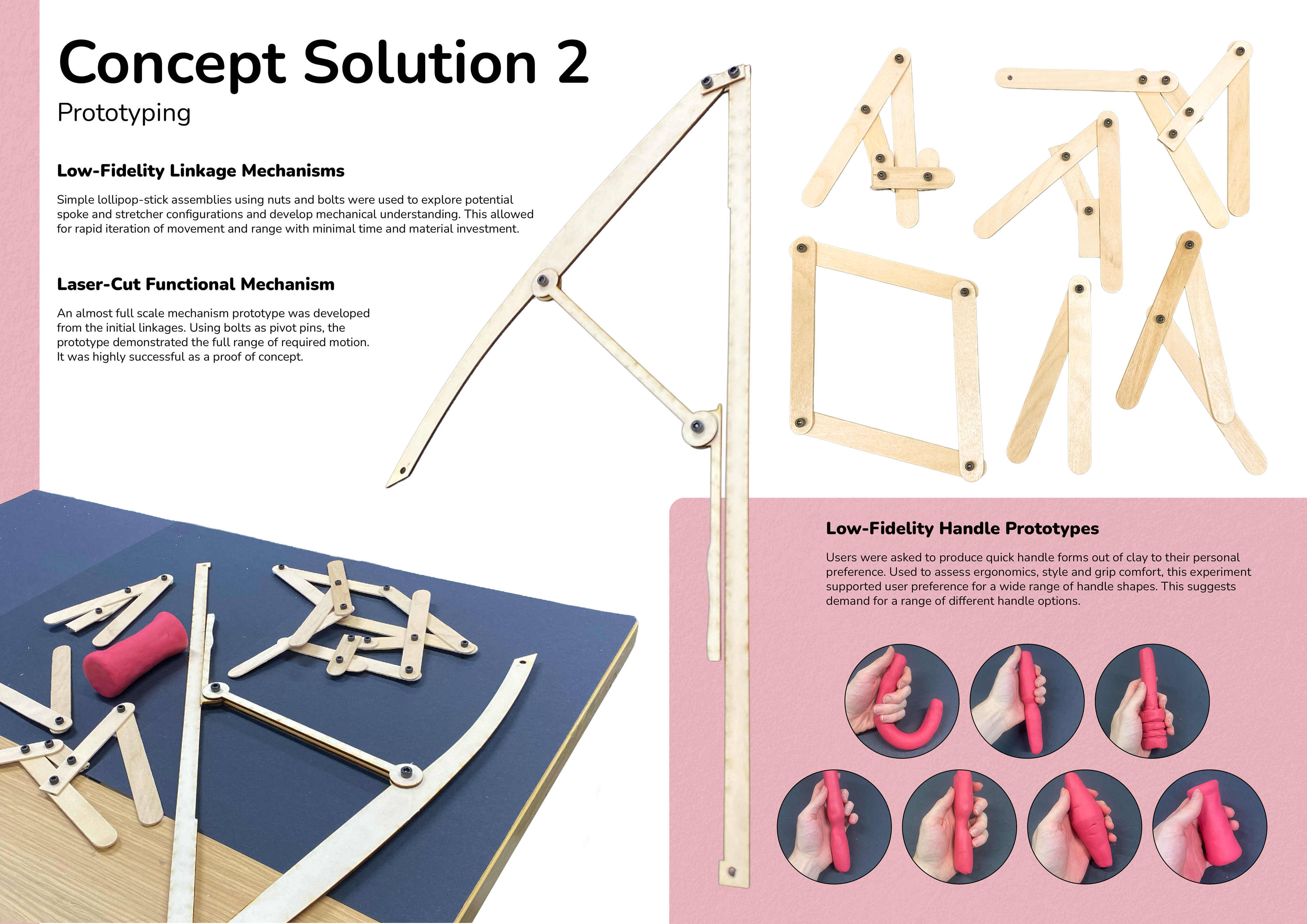 Concept Solution 2
Prototyping

Low-Fidelity Linkage Mechanisms

Simple lollipop-stick assemblies using nuts and bolts were used to explore potential spoke and stretcher configurations and develop mechanical understanding. This allowed for rapid iteration of movement and range with minimal time and material investment.

Laser-Cut Functional Mechanism

An almost full scale mechanism prototype was developed from the initial linkages. Using bolts as pivot pins, the prototype demonstrated the full range of required motion. It was highly successful as a proof of concept.

Low-Fidelity Handle Prototypes

Users were asked to produce quick handle forms out of clay to their personal preference. Used to assess ergonomics, style and grip comfort, this experiment supported user preference for a wide range of handle shapes. This suggests demand for a range of different handle options.