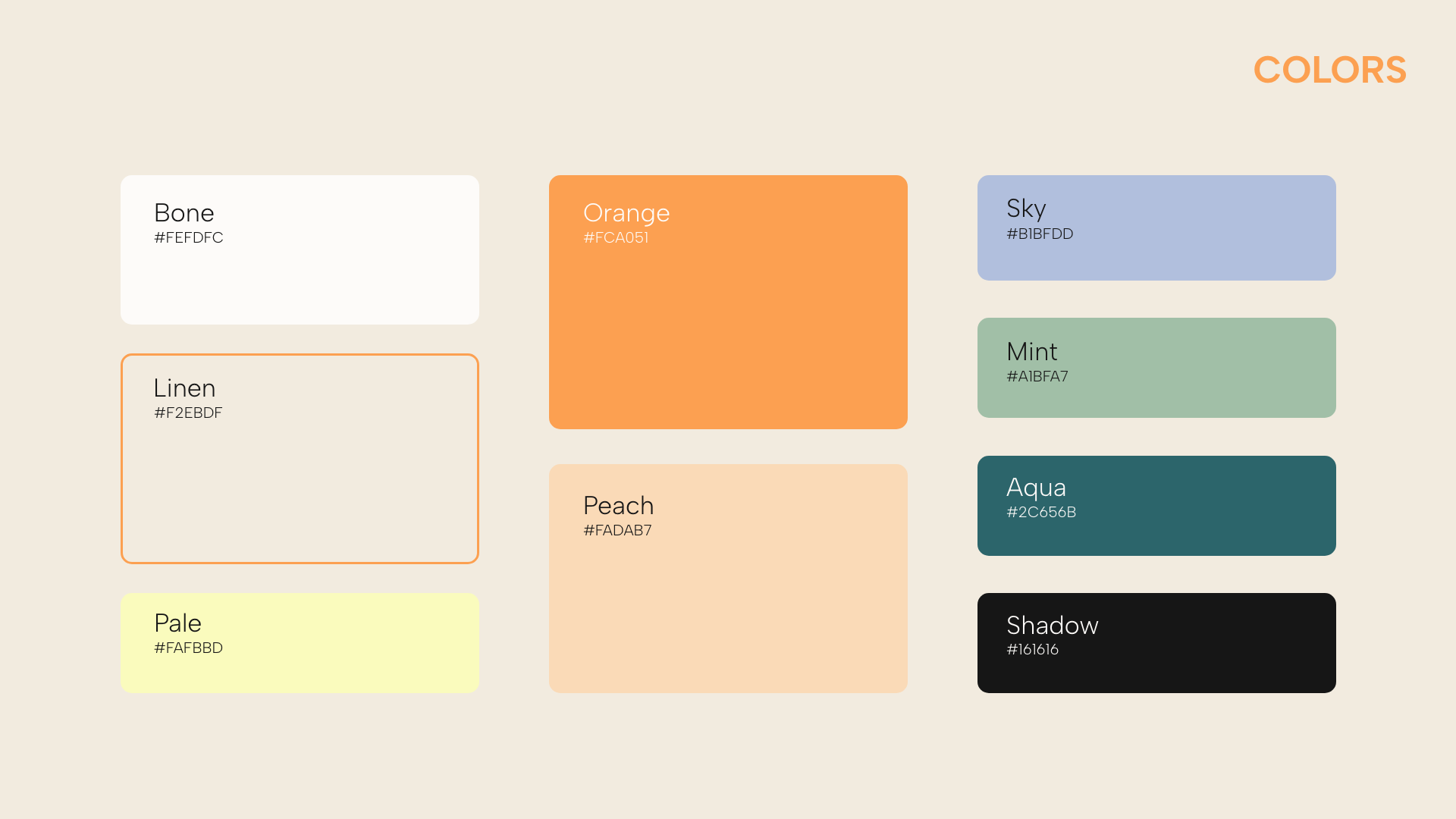 COLORS

Bone
#FEFDFC

Linen
#F2EBDF

Pale
#FAFBBD

Orange
#FCA051

Peach
#FADAB7

Sky
#B1BFDD

Mint
#A1BFA7

Aqua
#2C656B

Shadow
#161616