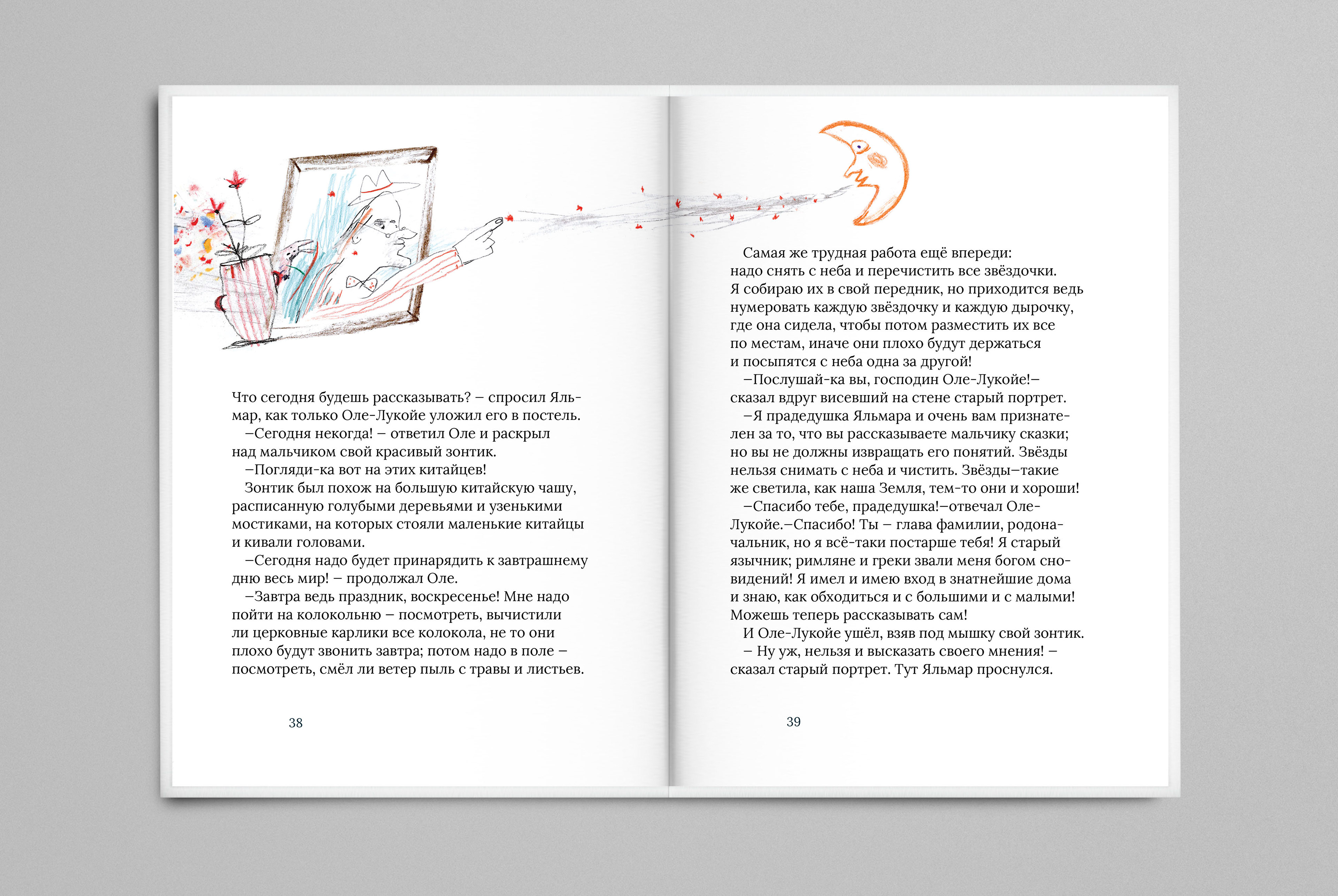 Что сегодня будешь рассказывать? – спросил Яльмар, как только Оле-Лукойе уложил его в постель.
–Сегодня некогда! – ответил Оле и раскрыл над мальчиком свой красивый зонтик.
–Погляди-ка вот на этих китайцев!
Зонтик был похож на большую китайскую чашу, расписанную голубыми деревьями и узенькими мостиками, на которых стояли маленькие китайцы и кивали головами.
–Сегодня надо будет принарядить к завтрашнему дню весь мир! – продолжал Оле.
–Завтра ведь праздник, воскресенье! Мне надо пойти на колокольню – посмотреть, вычистили ли церковные карлики все колокола, не то они плохо будут звонить завтра; потом надо в поле – посмотреть, смёл ли ветер пыль с травы и листьев.

38

Самая же трудная работа ещё впереди: надо снять с неба и перечистить все звёздочки. Я собираю их в свой передник, но приходится ведь нумеровать каждую звёздочку и каждую дырочку, где она сидела, чтобы потом разместить их все по местам, иначе они плохо будут держаться и посыпятся с неба одна за другой!
–Послушай-ка вы, господин Оле-Лукойе!– сказал вдруг висевший на стене старый портрет.
–Я прадедушка Яльмара и очень вам признателен за то, что вы рассказываете мальчику сказки; но вы не должны извращать его понятий. Звёзды нельзя снимать с неба и чистить. Звёзды–такие же светила, как наша Земля, тем-то они и хороши!
–Спасибо тебе, прадедушка!–отвечал Оле-Лукойе.–Спасибо! Ты – глава фамилии, родоначальник, но я всё-таки постарше тебя! Я старый язычник; римляне и греки звали меня богом сновидений! Я имел и имею вход в знатнейшие дома и знаю, как обходиться и с большими и с малыми! Можешь теперь рассказывать сам!
И Оле-Лукойе ушёл, взяв под мышку свой зонтик.
– Ну уж, нельзя и высказать своего мнения! – сказал старый портрет. Тут Яльмар проснулся.

39