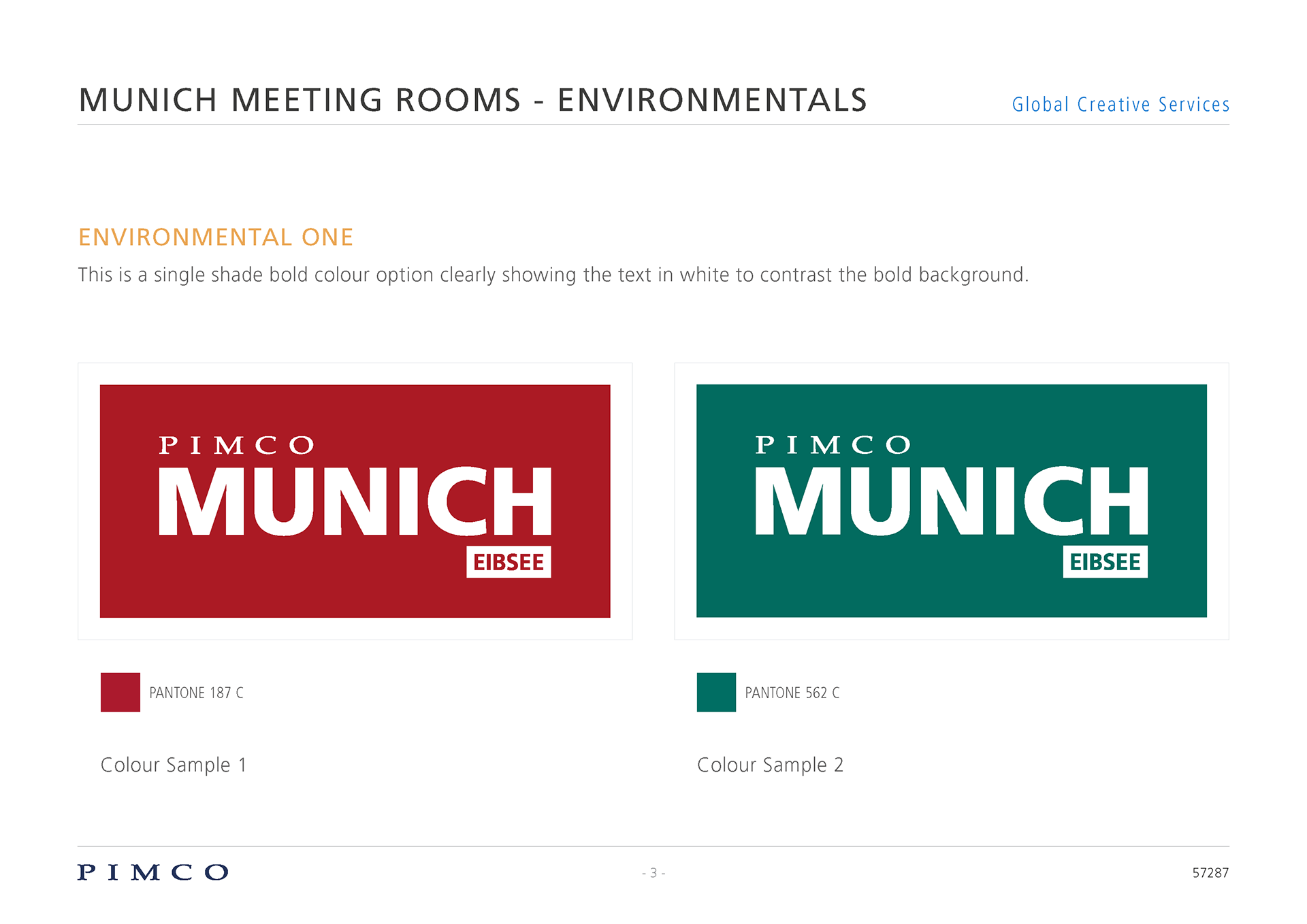 MUNICH MEETING ROOMS - ENVIRONMENTALS

Global Creative Services

ENVIRONMENTAL ONE

This is a single shade bold colour option clearly showing the text in white to contrast the bold background.

PIMCO
MUNICH
EIBSEE

PANTONE 187 C

Colour Sample 1

PIMCO
MUNICH
EIBSEE

PANTONE 562 C

Colour Sample 2

PIMCO

- 3 -

57287