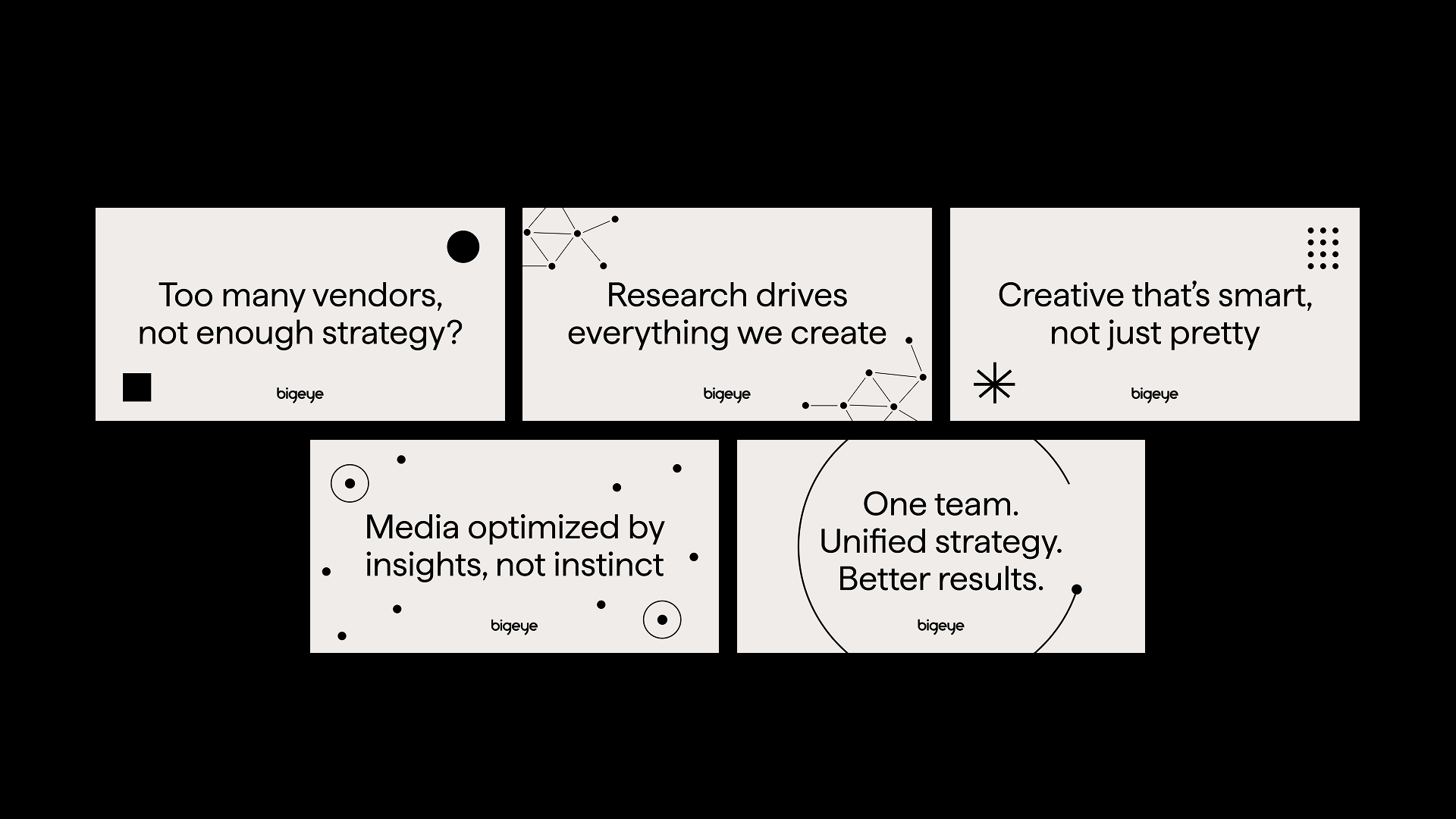 Too many vendors, not enough strategy?

bigeye

Research drives everything we create

bigeye

Creative that's smart, not just pretty

bigeye

Media optimized by insights, not instinct

bigeye

One team.
Unified strategy.
Better results.

bigeye