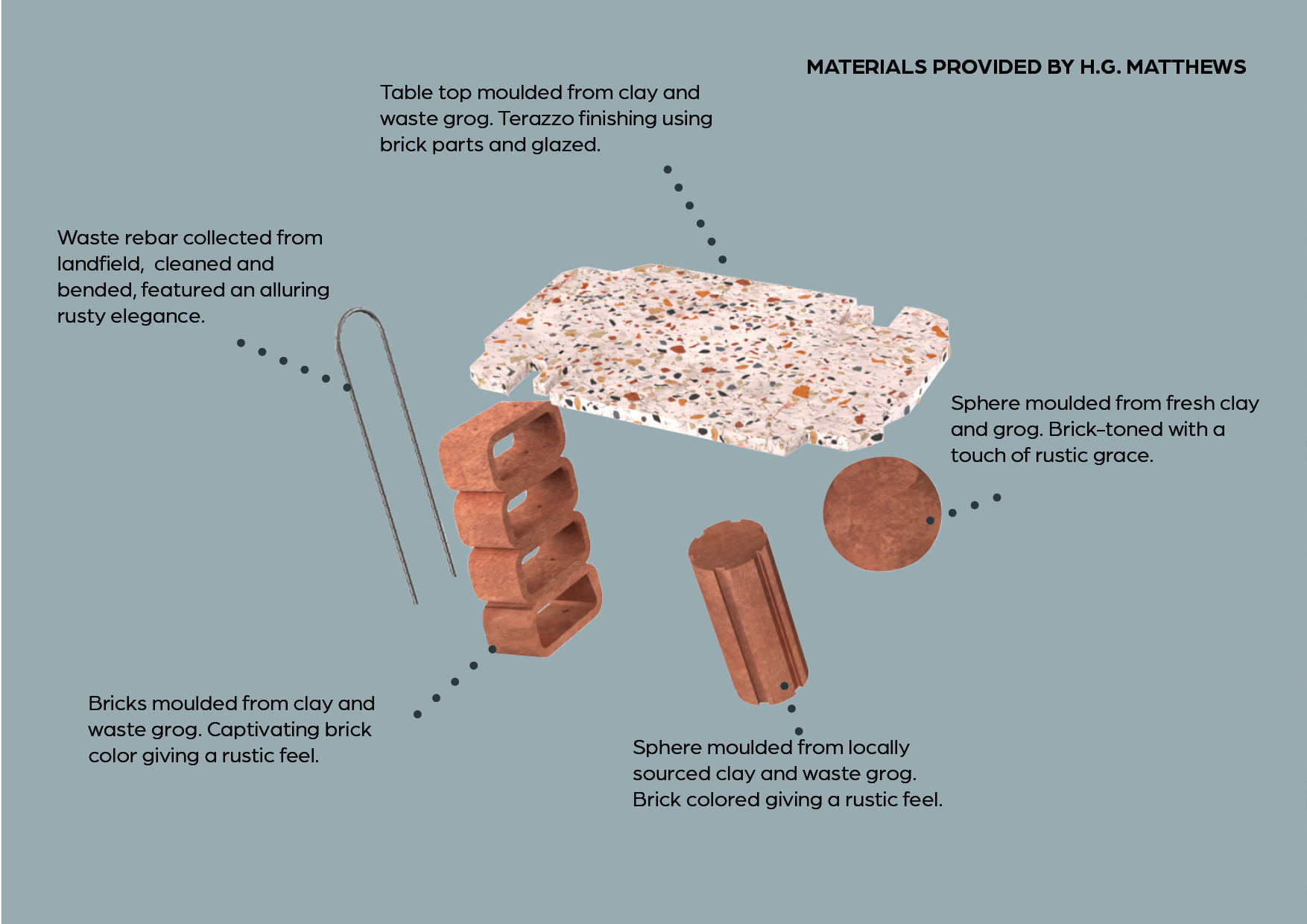 MATERIALS PROVIDED BY H.G. MATTHEWS

Table top moulded from clay and waste grog. Terazzo finishing using brick parts and glazed.

Waste rebar collected from landfield,  cleaned and bended, featured an alluring rusty elegance.

Sphere moulded from fresh clay and grog. Brick-toned with a touch of rustic grace.

Bricks moulded from clay and waste grog. Captivating brick color giving a rustic feel.

Sphere moulded from locally sourced clay and waste grog. Brick colored giving a rustic feel.