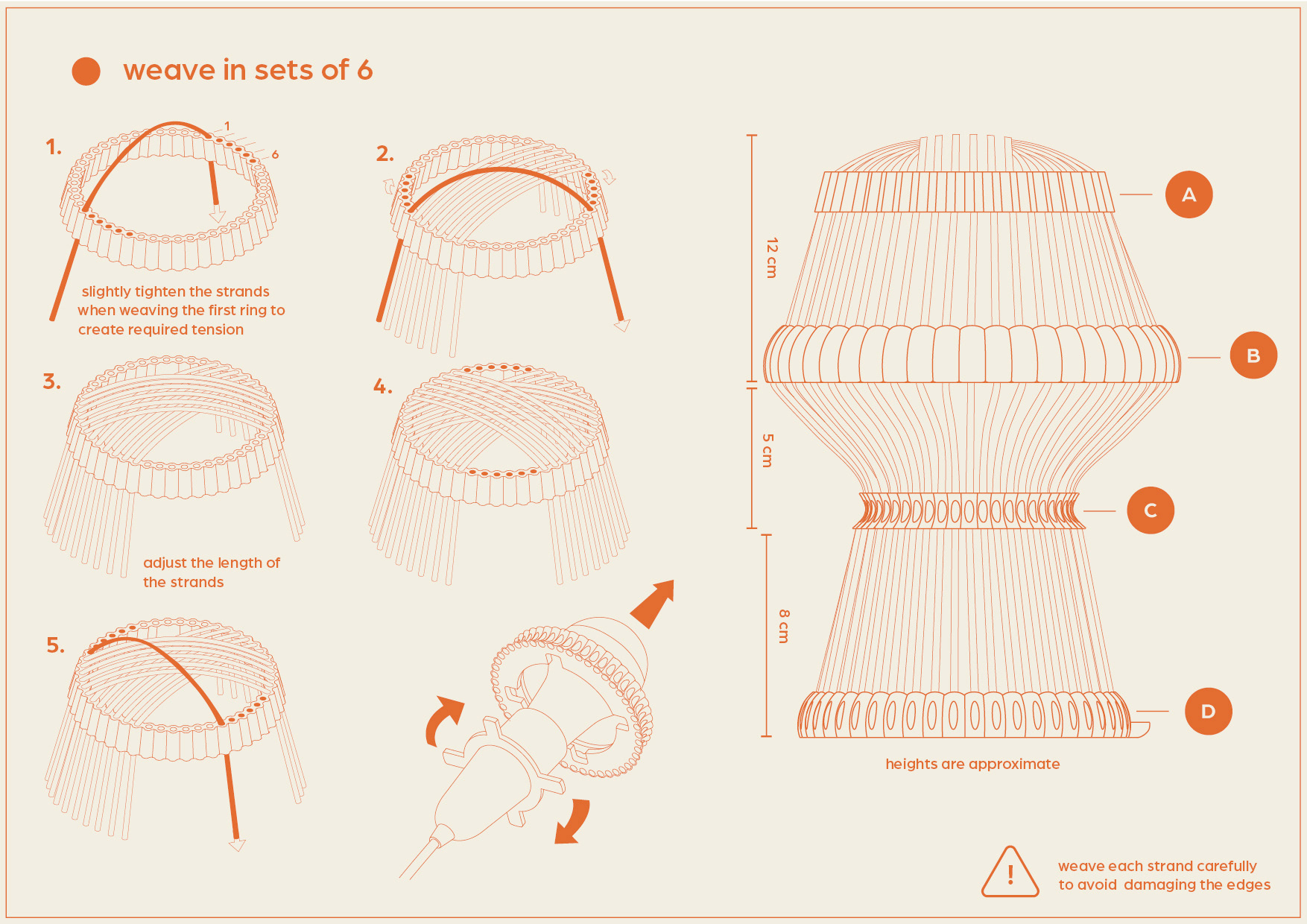 weave in sets of 6

1.

1

6

slightly tighten the strands when weaving the first ring to create required tension

2.

3.

adjust the length of the strands

4.

5.

12 cm

5 cm

8 cm

A

B

C

D

heights are approximate

!

weave each strand carefully to avoid damaging the edges