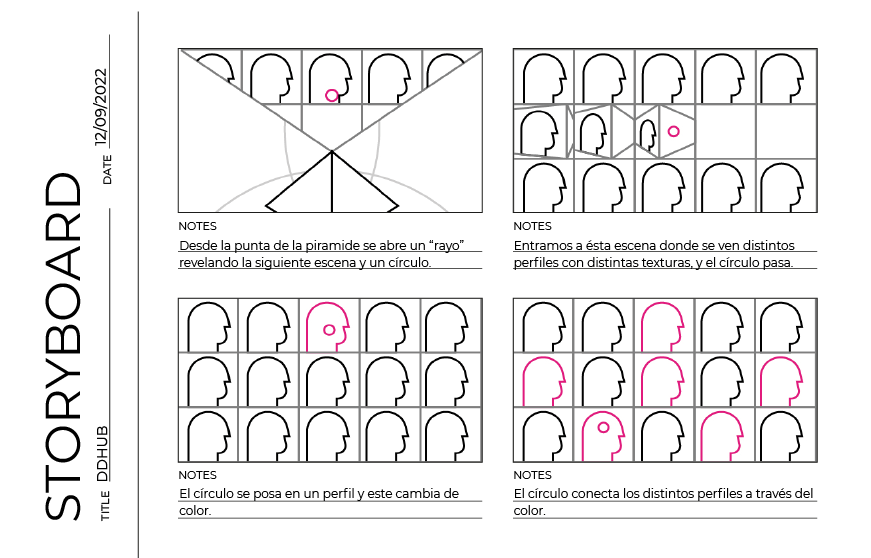 STORYBOARD

TITLE DDHUB

DATE 12/09/2022

NOTES
Desde la punta de la piramide se abre un “rayo” revelando la siguiente escena y un círculo.

NOTES
Entramos a ésta escena donde se ven distintos perfiles con distintas texturas, y el círculo pasa.

NOTES
El círculo se posa en un perfil y este cambia de color.

NOTES
El círculo conecta los distintos perfiles a través del color.