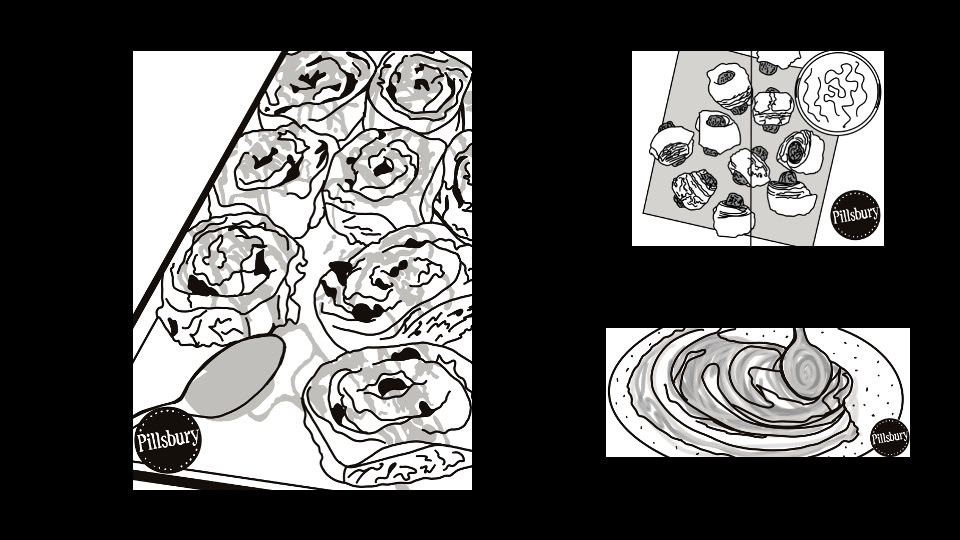 Pillsbury

Pillsbury

Pillsbury