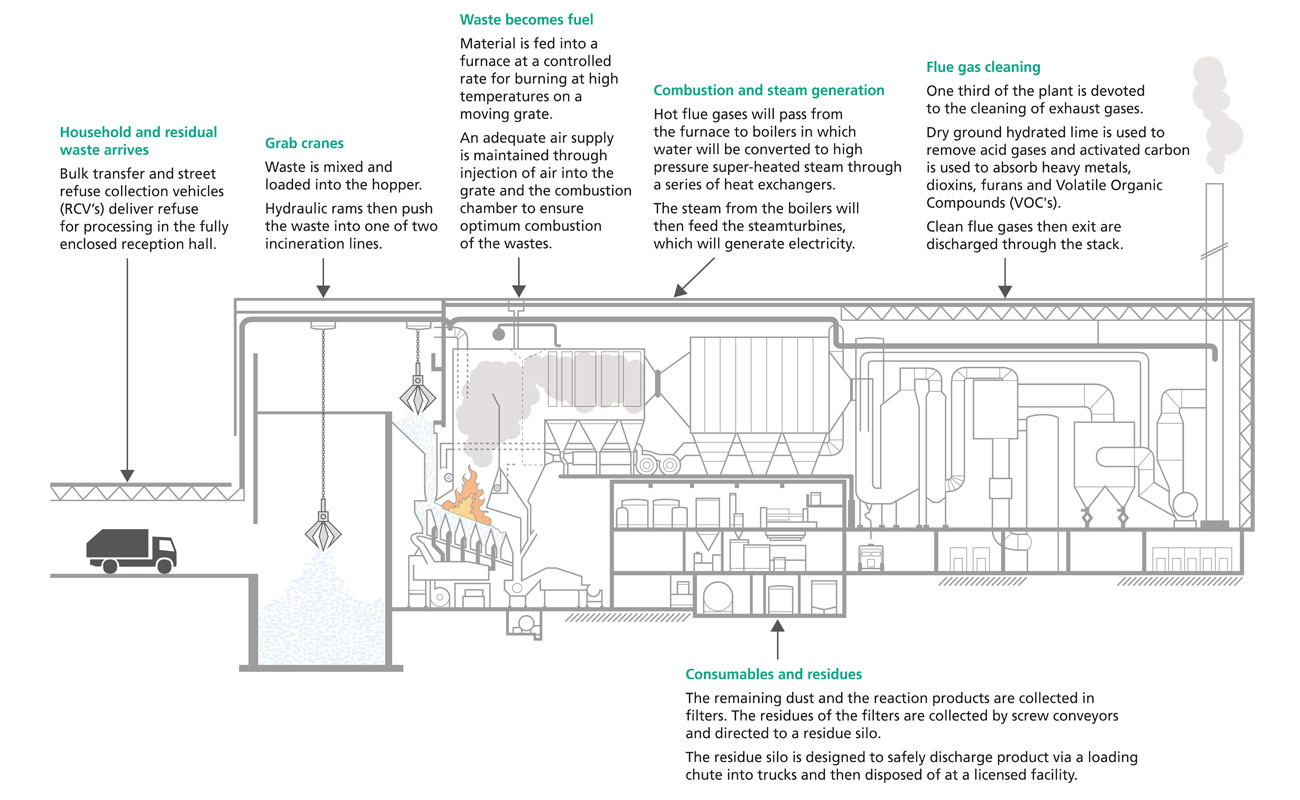 Household and residual waste arrives

Bulk transfer and street refuse collection vehicles (RCV's) deliver refuse for processing in the fully enclosed reception hall.

Grab cranes

Waste is mixed and loaded into the hopper.

Hydraulic rams then push the waste into one of two incineration lines.

Waste becomes fuel

Material is fed into a furnace at a controlled rate for burning at high temperatures on a moving grate.

An adequate air supply is maintained through injection of air into the grate and the combustion chamber to ensure optimum combustion of the wastes.

Combustion and steam generation

Hot flue gases will pass from the furnace to boilers in which water will be converted to high pressure super-heated steam through a series of heat exchangers.

The steam from the boilers will then feed the steamturbines, which will generate electricity.

Flue gas cleaning

One third of the plant is devoted to the cleaning of exhaust gases.

Dry ground hydrated lime is used to remove acid gases and activated carbon is used to absorb heavy metals, dioxins, furans and Volatile Organic Compounds (VOC's).

Clean flue gases then exit are discharged through the stack.

Consumables and residues

The remaining dust and the reaction products are collected in filters. The residues of the filters are collected by screw conveyors and directed to a residue silo.

The residue silo is designed to safely discharge product via a loading chute into trucks and then disposed of at a licensed facility.