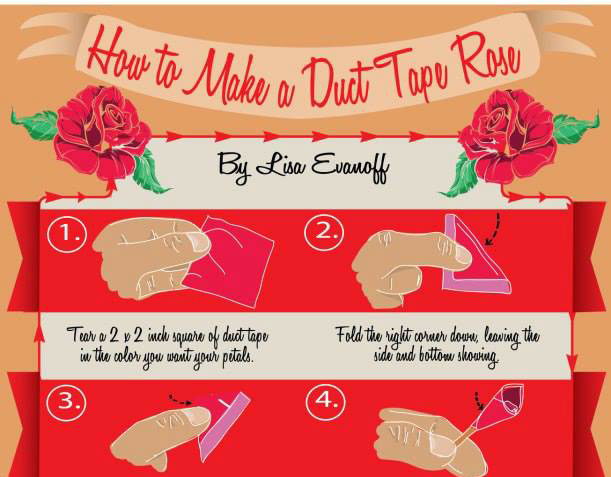 How to Make a Duct Tape Rose

By Lisa Evanoff

1.

2.

Tear a 2 x 2 inch square of duct tape in the color you want your petals.

Fold the right corner down, leaving the side and bottom showing.

3.

4.