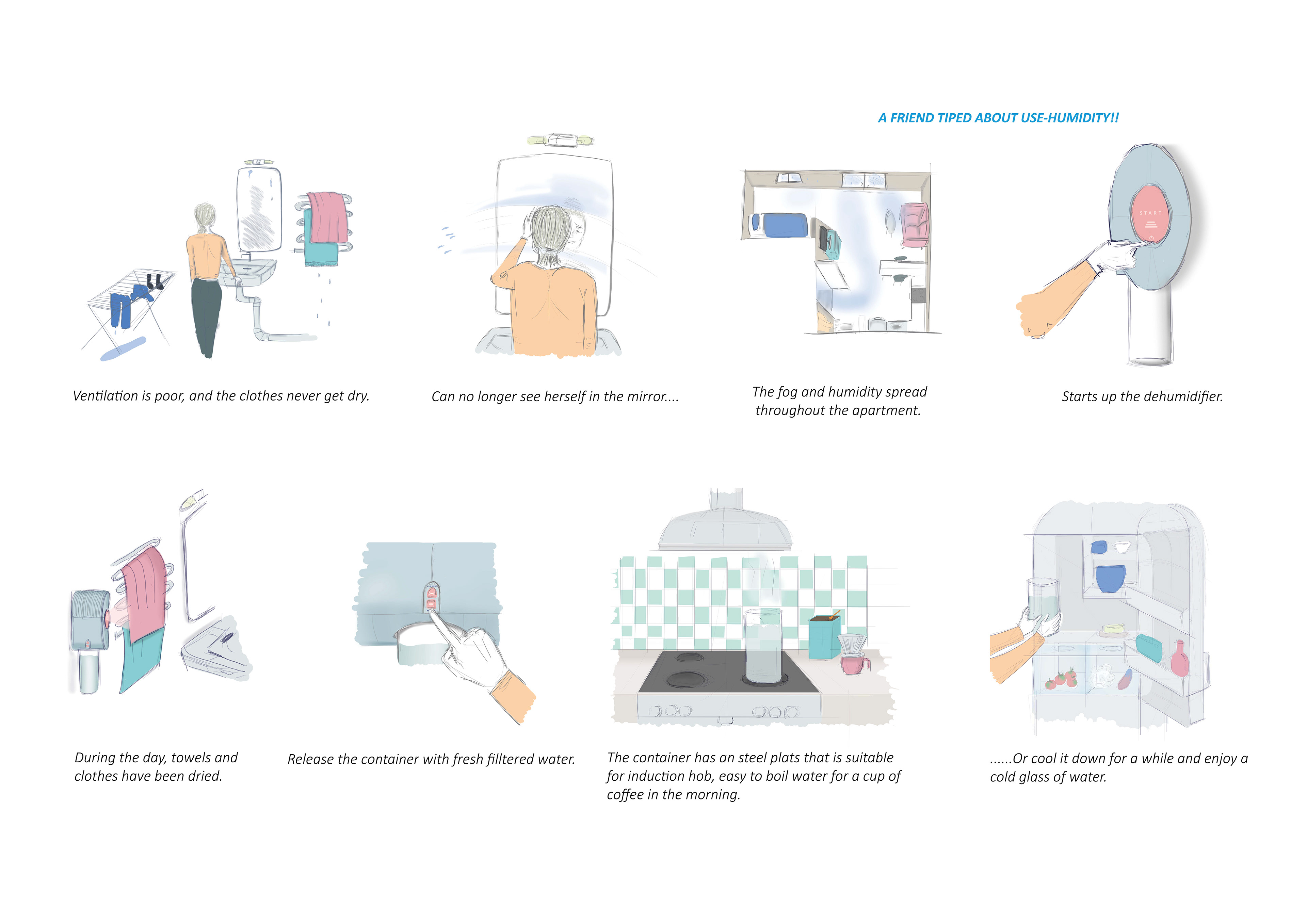 A FRIEND TIPED ABOUT USE-HUMIDITY!!

START

Ventilation is poor, and the clothes never get dry.

Can no longer see herself in the mirror....

The fog and humidity spread throughout the apartment.

Starts up the dehumidifier.

During the day, towels and clothes have been dried.

Release the container with fresh filltered water.

The container has an steel plats that is suitable for induction hob, easy to boil water for a cup of coffee in the morning.

......Or cool it down for a while and enjoy a cold glass of water.