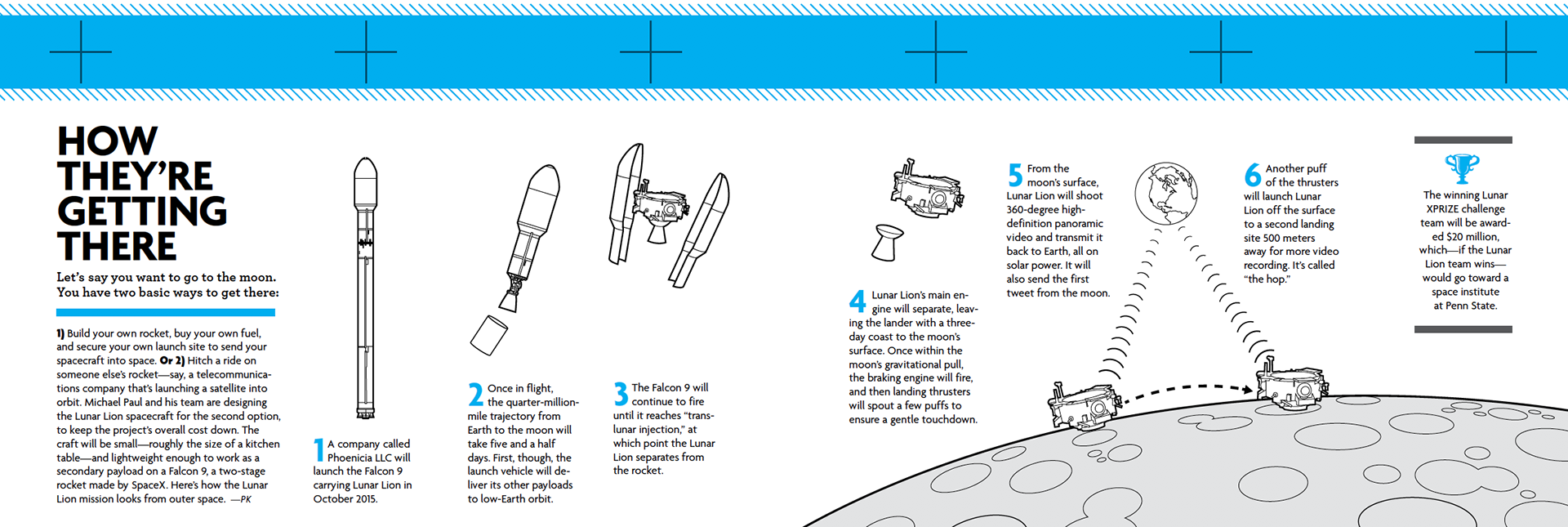 HOW THEY'RE GETTING THERE

Let's say you want to go to the moon. You have two basic ways to get there:

1) Build your own rocket, buy your own fuel, and secure your own launch site to send your spacecraft into space. Or 2) Hitch a ride on someone else's rocket—say, a telecommunications company that's launching a satellite into orbit. Michael Paul and his team are designing the Lunar Lion spacecraft for the second option, to keep the project's overall cost down. The craft will be small—roughly the size of a kitchen table—and lightweight enough to work as a secondary payload on a Falcon 9, a two-stage rocket made by SpaceX. Here's how the Lunar Lion mission looks from outer space. —PK

1 A company called Phoenicia LLC will launch the Falcon 9 carrying Lunar Lion in October 2015.

2 Once in flight, the quarter-million-mile trajectory from Earth to the moon will take five and a half days. First, though, the launch vehicle will deliver its other payloads to low-Earth orbit.

3 The Falcon 9 will continue to fire until it reaches "trans-lunar injection," at which point the Lunar Lion separates from the rocket.

4 Lunar Lion's main engine will separate, leaving the lander with a three-day coast to the moon's surface. Once within the moon's gravitational pull, the braking engine will fire, and then landing thrusters will spout a few puffs to ensure a gentle touchdown.

5 From the moon's surface, Lunar Lion will shoot 360-degree high-definition panoramic video and transmit it back to Earth, all on solar power. It will also send the first tweet from the moon.

6 Another puff of the thrusters will launch Lunar Lion off the surface to a second landing site 500 meters away for more video recording. It's called "the hop."

The winning Lunar XPRIZE challenge team will be awarded $20 million, which—if the Lunar Lion team wins—would go toward a space institute at Penn State.