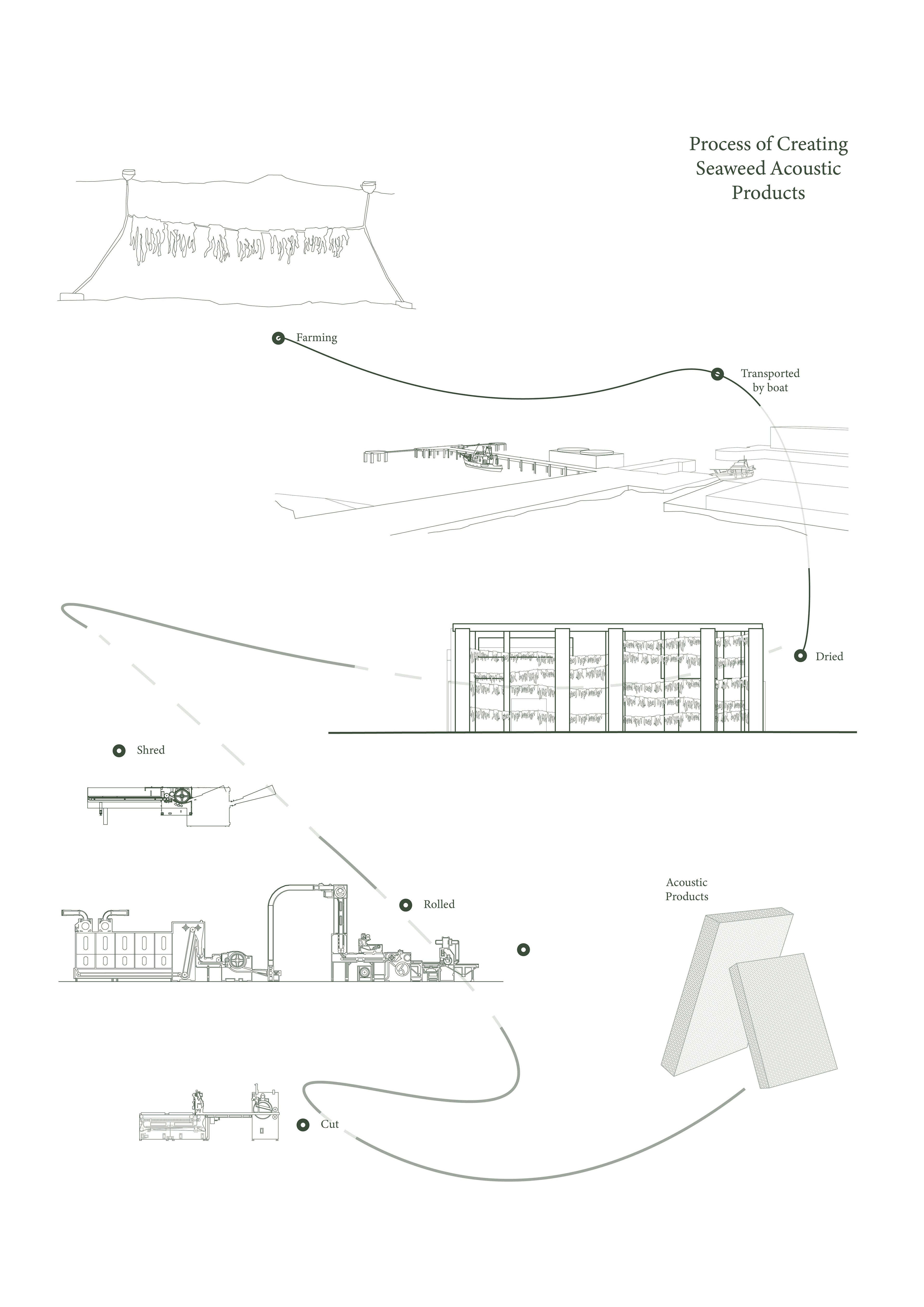 Process of Creating Seaweed Acoustic Products

Farming

Transported by boat

Dried

Shred

Rolled

Acoustic Products

Cut