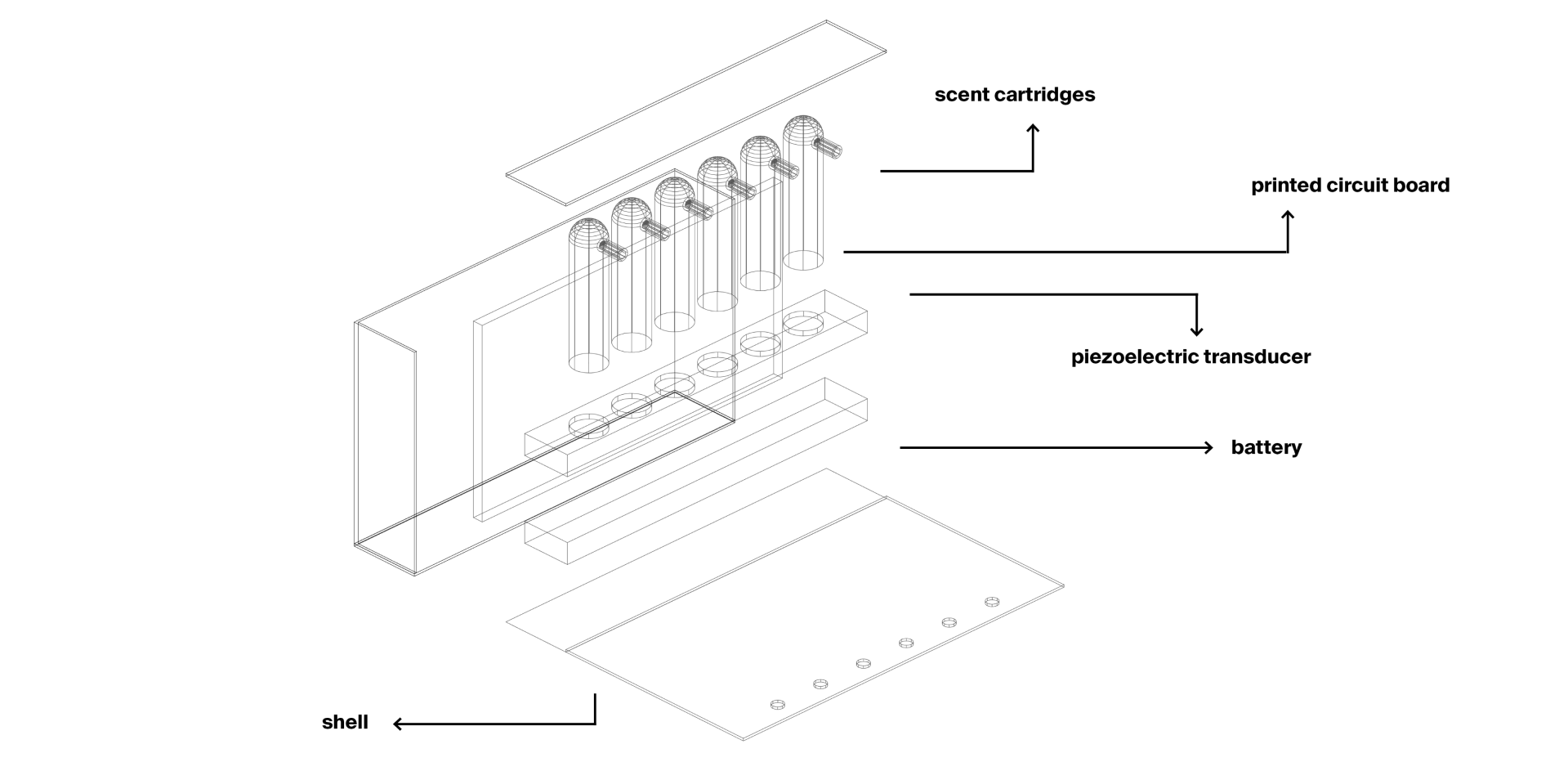 scent cartridges

printed circuit board

piezoelectric transducer

battery

shell