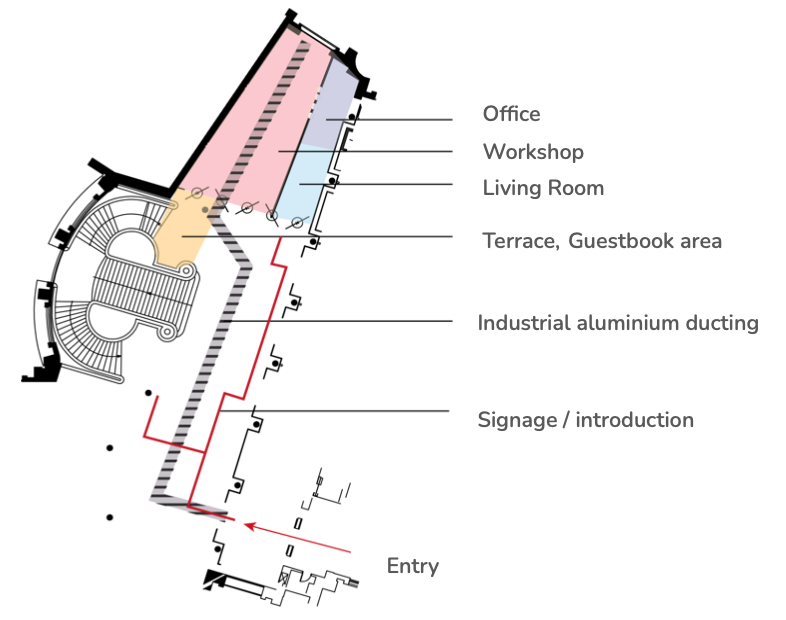 Office

Workshop

Living Room

Terrace, Guestbook area

Industrial aluminium ducting

Signage / introduction

Entry