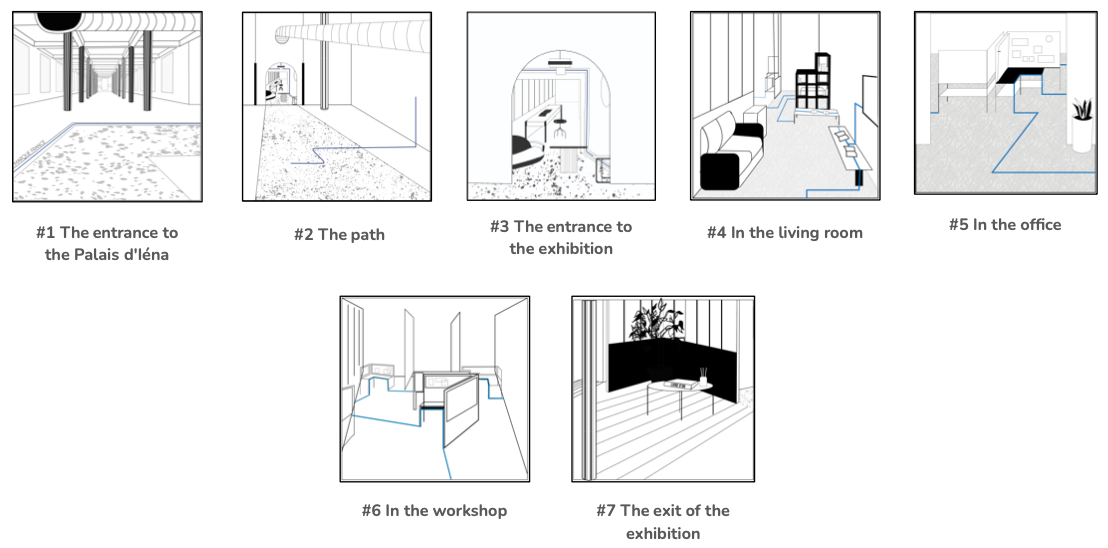 #1 The entrance to the Palais d'Iéna

#2 The path

#3 The entrance to the exhibition

#4 In the living room

#5 In the office

#6 In the workshop

#7 The exit of the exhibition