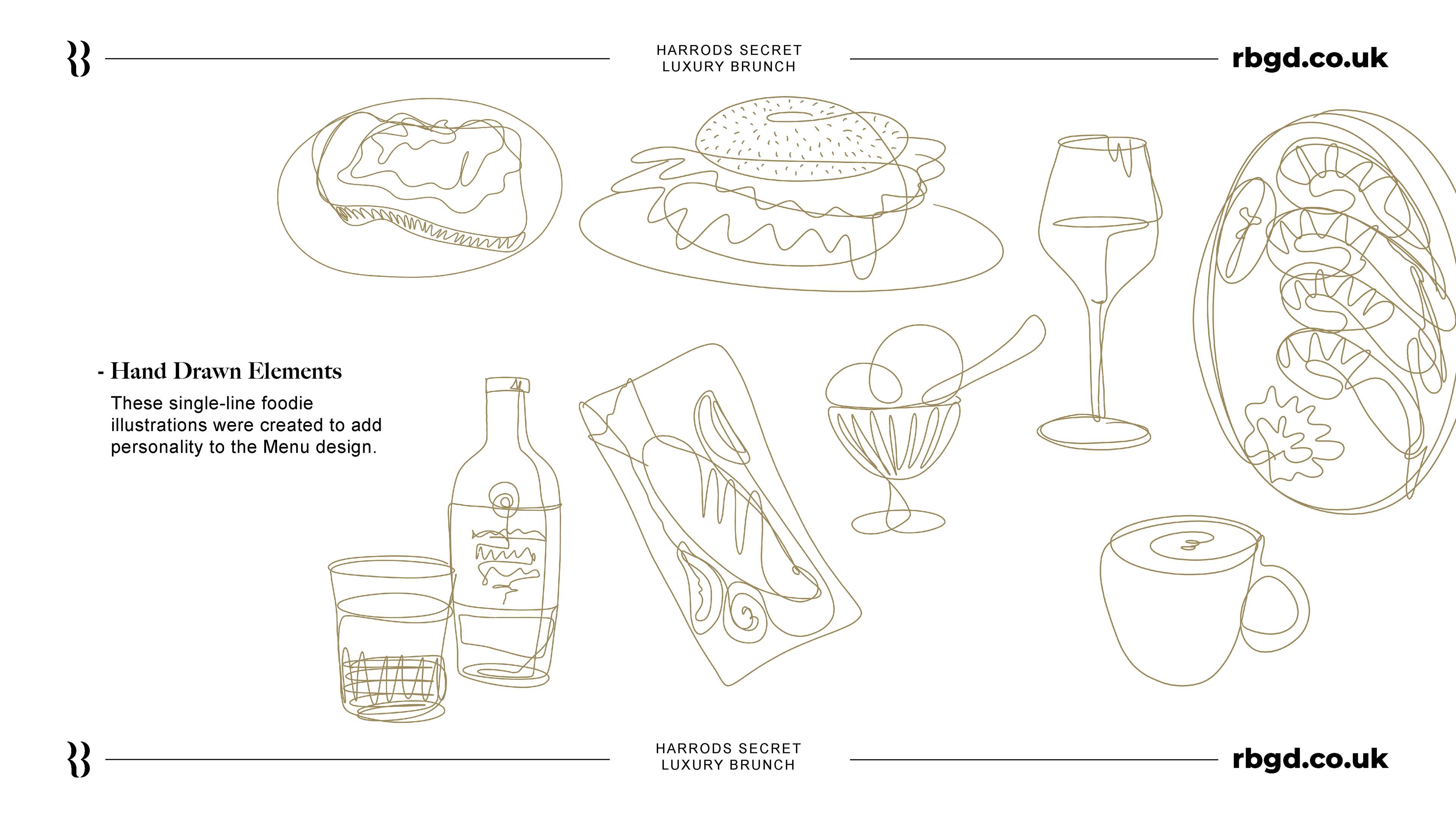 HARRODS SECRET
LUXURY BRUNCH

rbgd.co.uk

- Hand Drawn Elements

These single-line foodie illustrations were created to add personality to the Menu design.

HARRODS SECRET
LUXURY BRUNCH

rbgd.co.uk