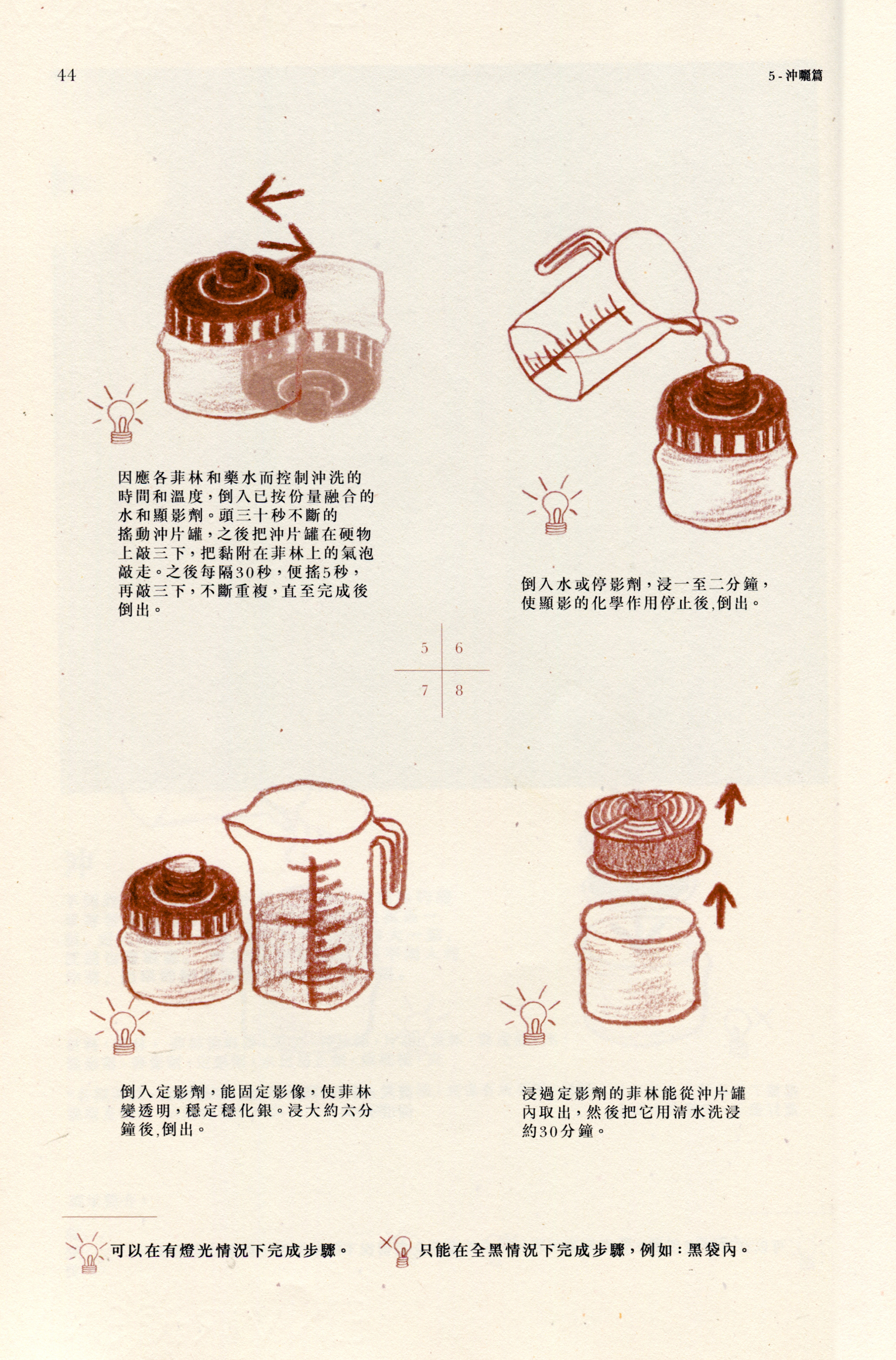 44

5 - 沖曬篇

因應各菲林和藥水而控制沖洗的時間和溫度，倒入已按份量融合的水和顯影劑。頭三十秒不斷的搖動沖片罐，之後把沖片罐在硬物上敲三下，把黏附在菲林上的氣泡敲走。之後每隔30秒，便搖5秒，再敲三下，不斷重複，直至完成後倒出。

倒入水或停影劑，浸一至二分鐘，使顯影的化學作用停止後,倒出。

5 6
7 8

倒入定影劑，能固定影像，使菲林變透明，穩定穩化銀。浸大約六分鐘後,倒出。

浸過定影劑的菲林能從沖片罐內取出，然後把它用清水洗浸約30分鐘。

可以在有燈光情況下完成步驟。

只能在全黑情況下完成步驟，例如：黑袋內。