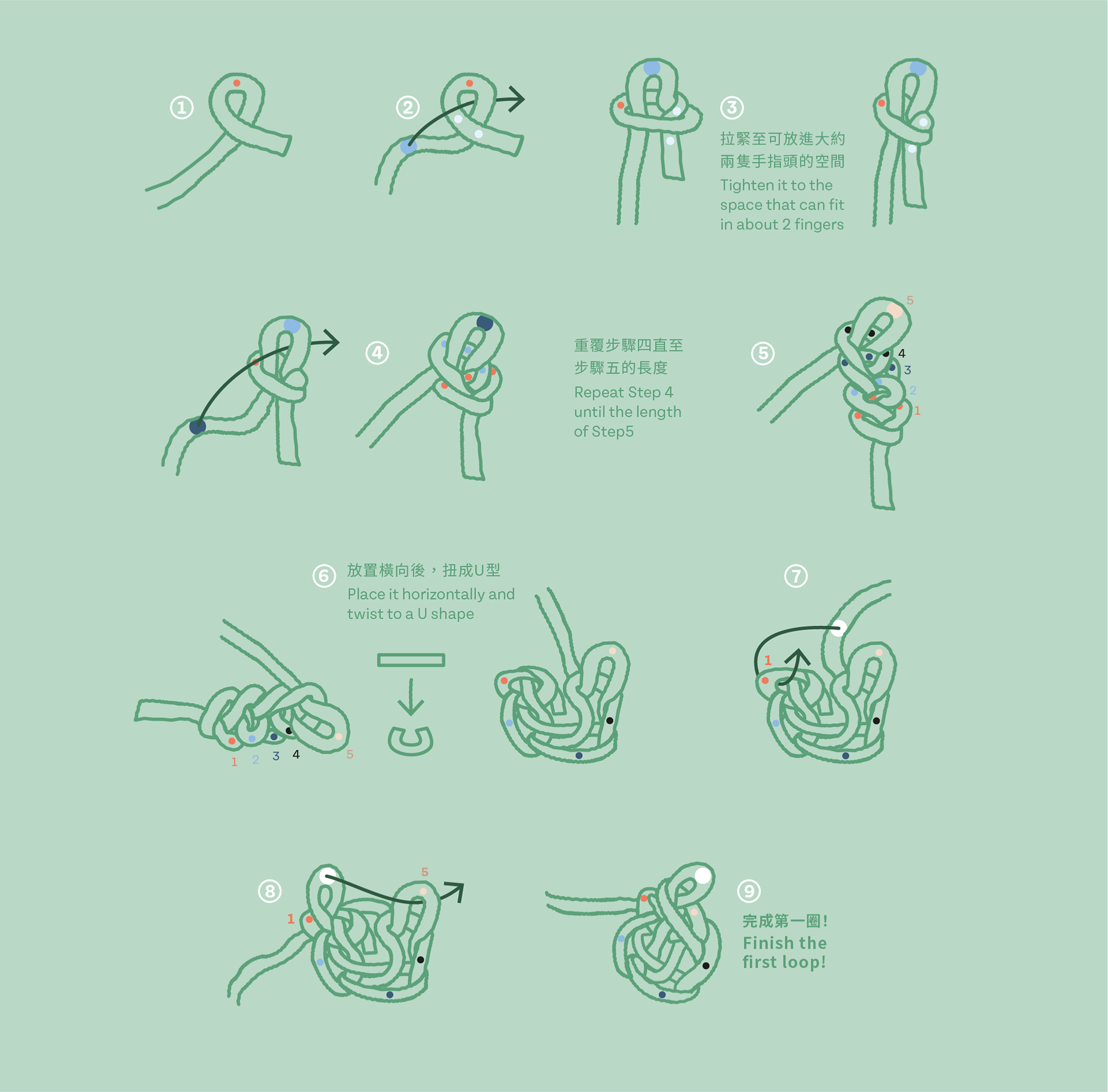 ①

②

③
拉緊至可放進大約兩隻手指頭的空間
Tighten it to the space that can fit in about 2 fingers

④

重覆步驟四直至步驟五的長度
Repeat Step 4 until the length of Step5

⑤
5
4
3
2
1

⑥ 放置橫向後，扭成U型
Place it horizontally and twist to a U shape

1 2 3 4 5

⑦
1

⑧
5
1

⑨
完成第一圈！
Finish the first loop!