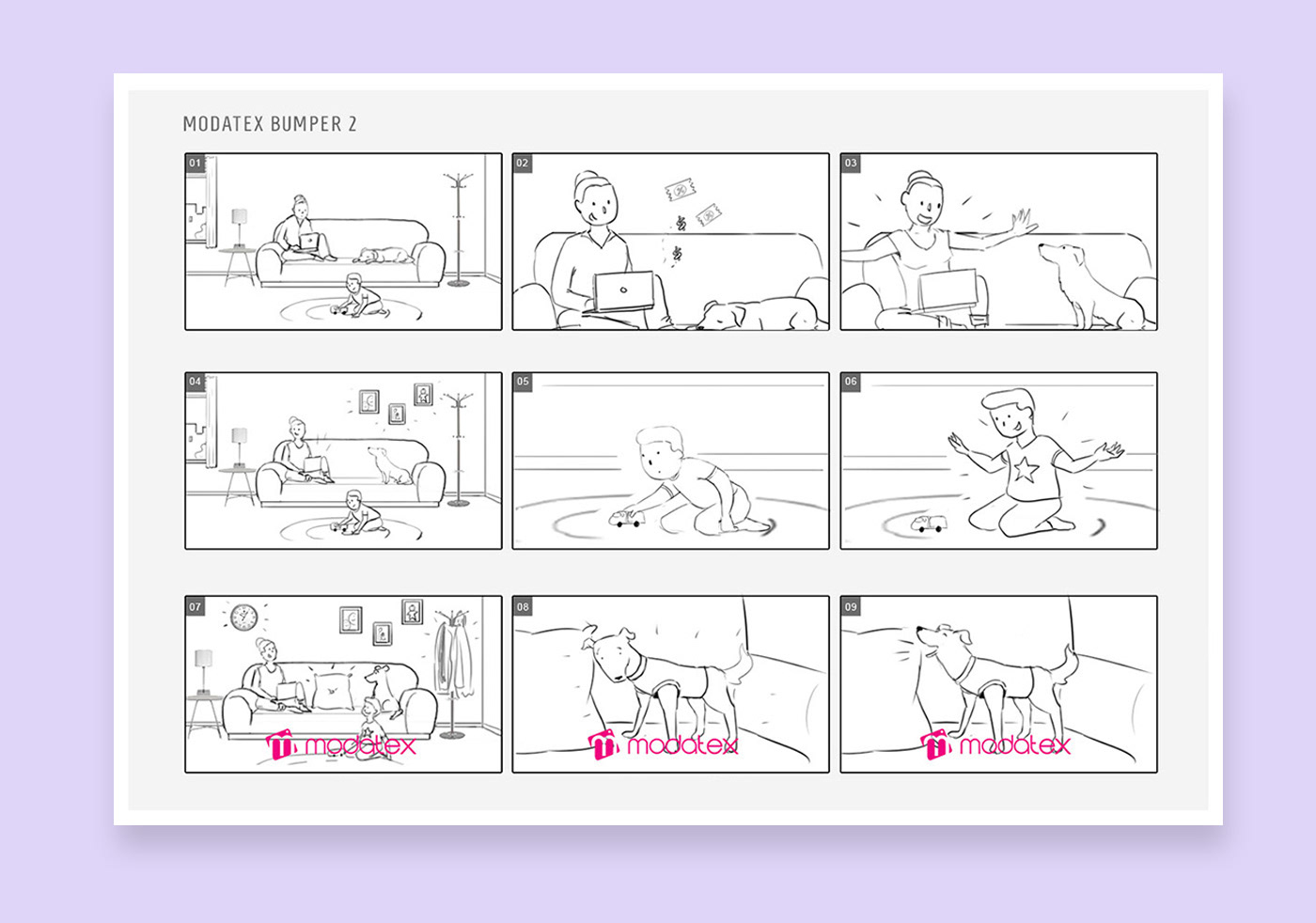 MODATEX BUMPER 2

01

02

03

04

05

06

07
modatex

08
modatex

09
modatex