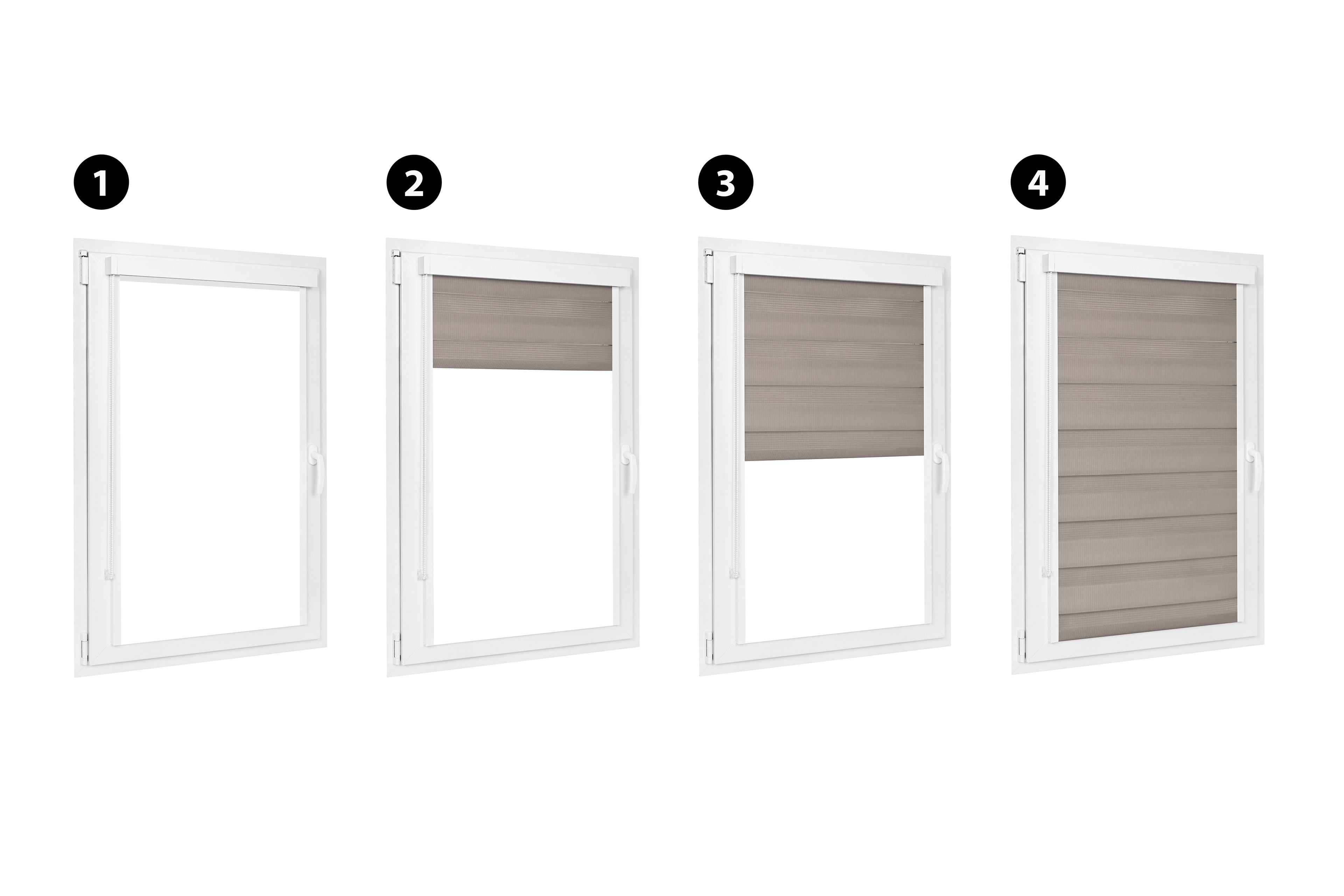 1

2

3

4