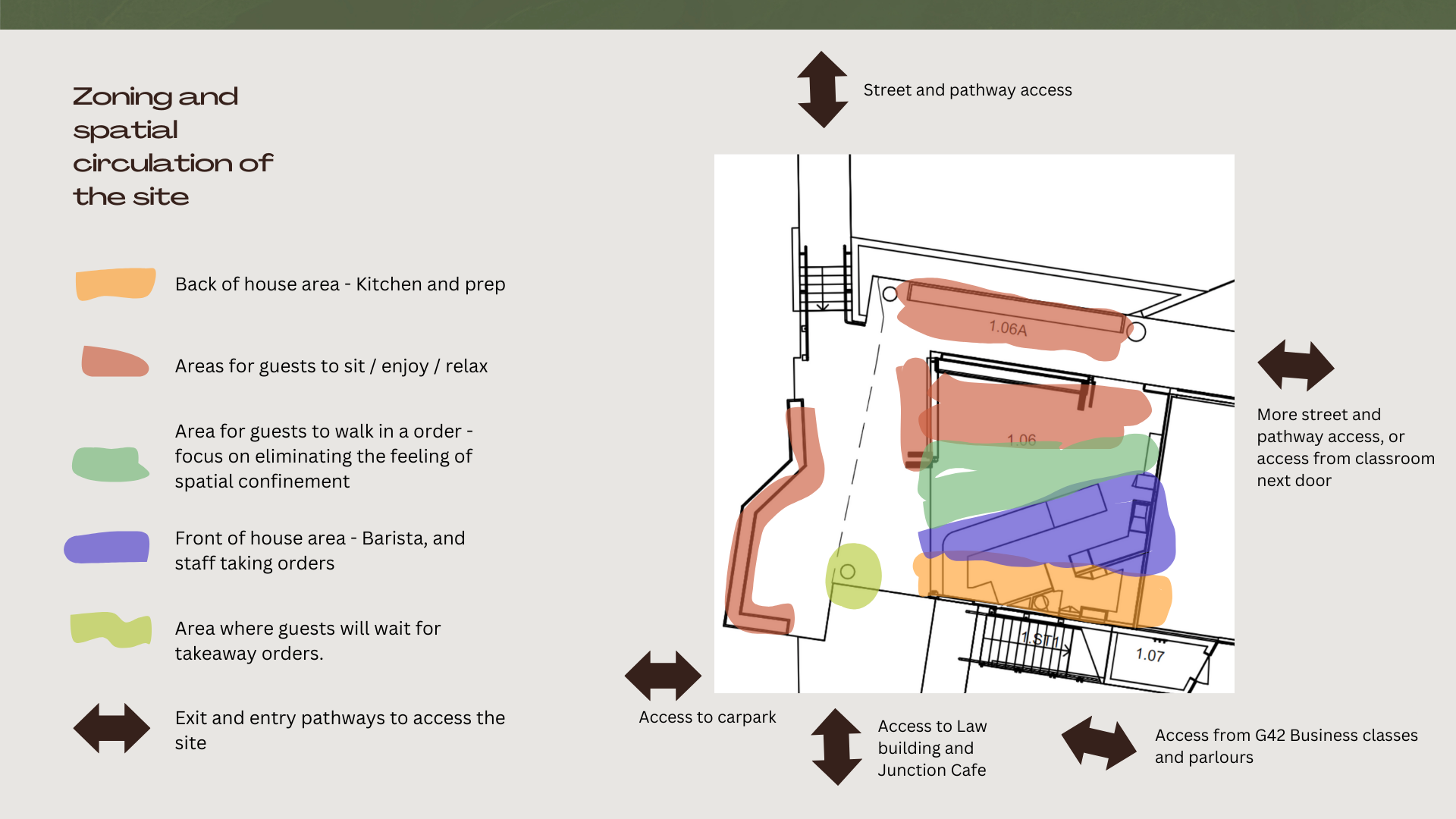 Zoning and spatial circulation of the site

Back of house area - Kitchen and prep

Areas for guests to sit / enjoy / relax

Area for guests to walk in a order - focus on eliminating the feeling of spatial confinement

Front of house area - Barista, and staff taking orders

Area where guests will wait for takeaway orders.

Exit and entry pathways to access the site

Street and pathway access

1.06A

1.06

1.ST1

1.07

More street and pathway access, or access from classroom next door

Access to carpark

Access to Law building and Junction Cafe

Access from G42 Business classes and parlours