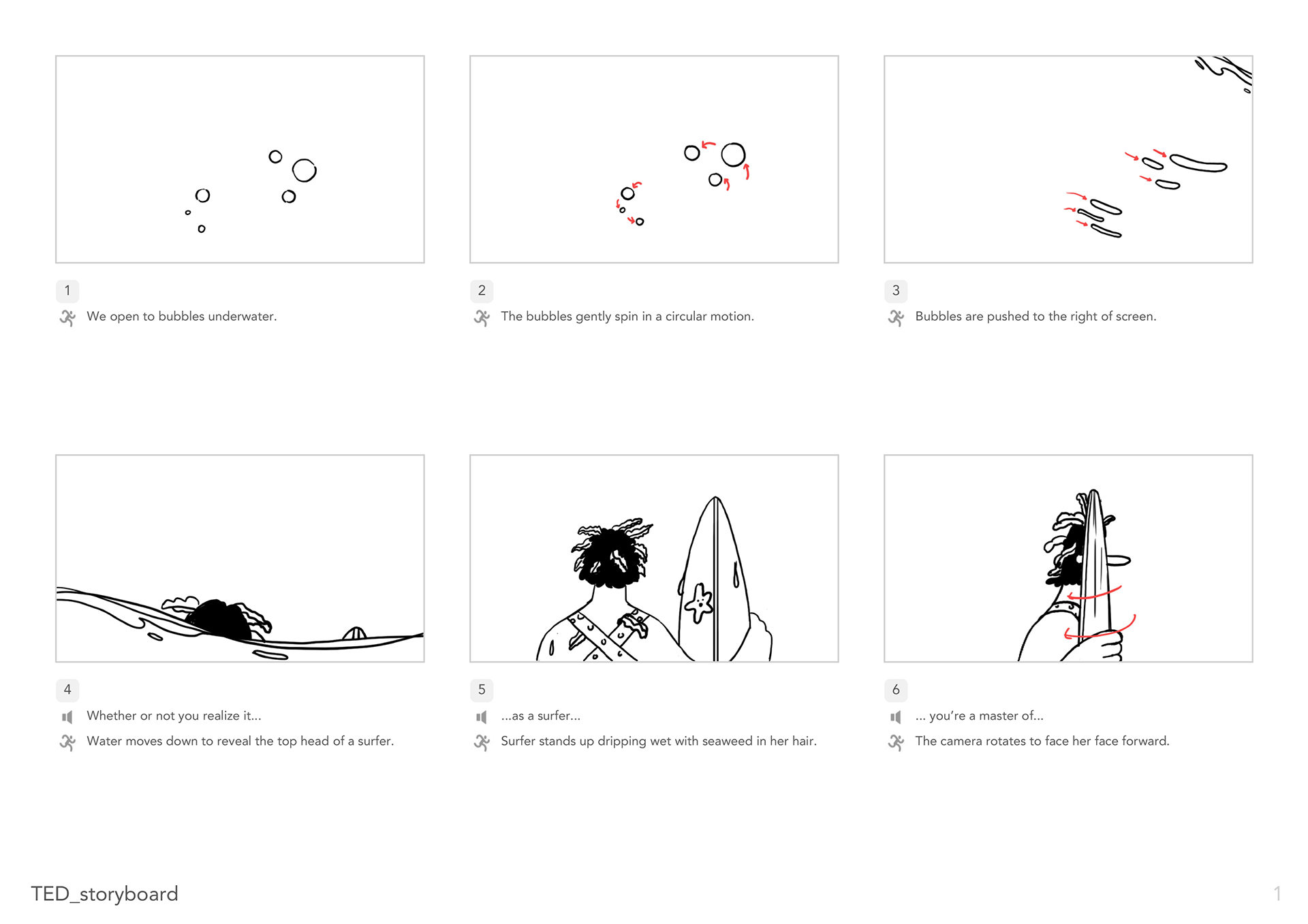 1

We open to bubbles underwater.

2

The bubbles gently spin in a circular motion.

3

Bubbles are pushed to the right of screen.

4

Whether or not you realize it...

Water moves down to reveal the top head of a surfer.

5

...as a surfer...

Surfer stands up dripping wet with seaweed in her hair.

6

... you're a master of...

The camera rotates to face her face forward.

TED_storyboard

1