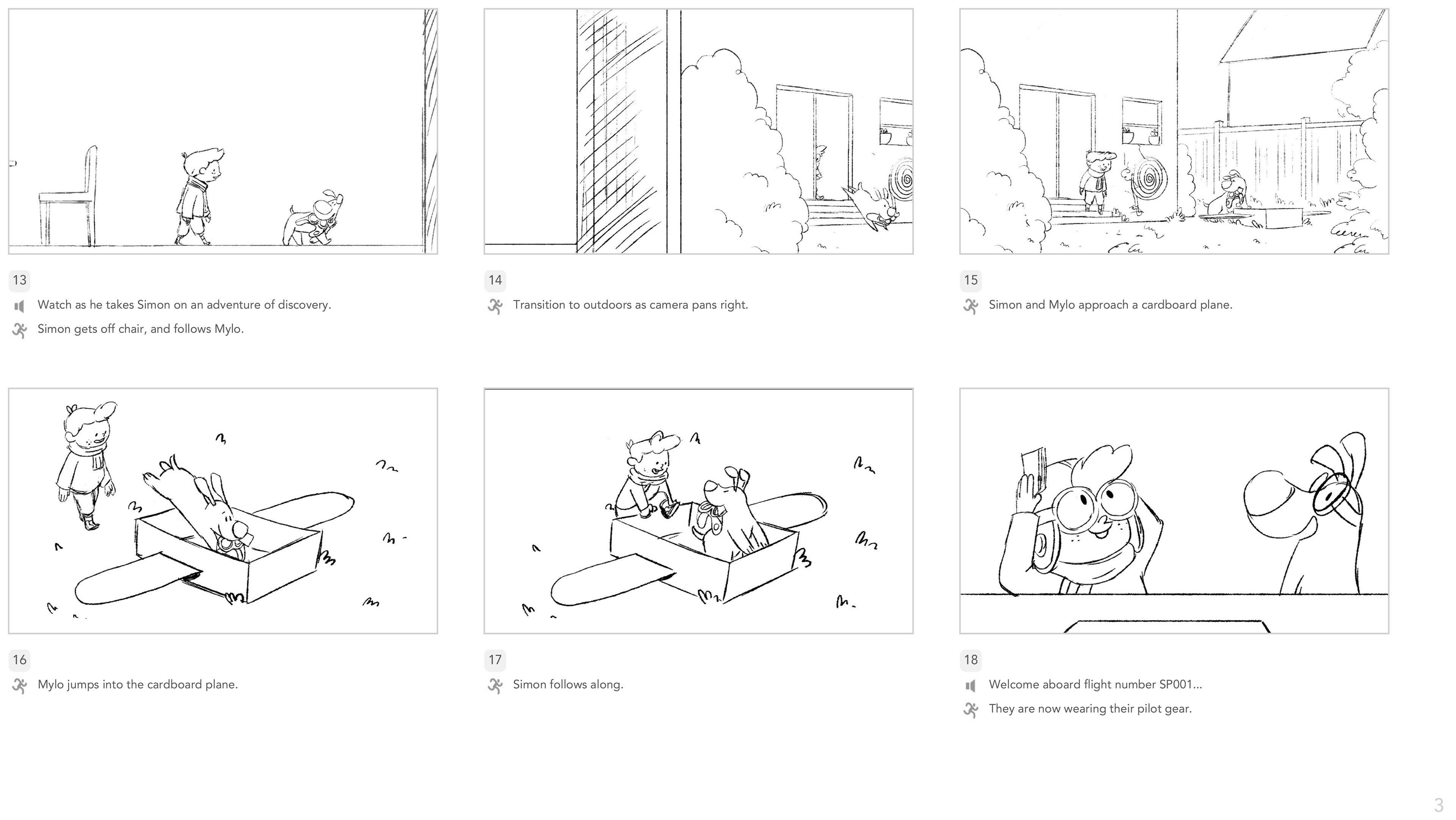 13

Watch as he takes Simon on an adventure of discovery.

Simon gets off chair, and follows Mylo.

14

Transition to outdoors as camera pans right.

15

Simon and Mylo approach a cardboard plane.

16

Mylo jumps into the cardboard plane.

17

Simon follows along.

18

Welcome aboard flight number SP001...

They are now wearing their pilot gear.

3