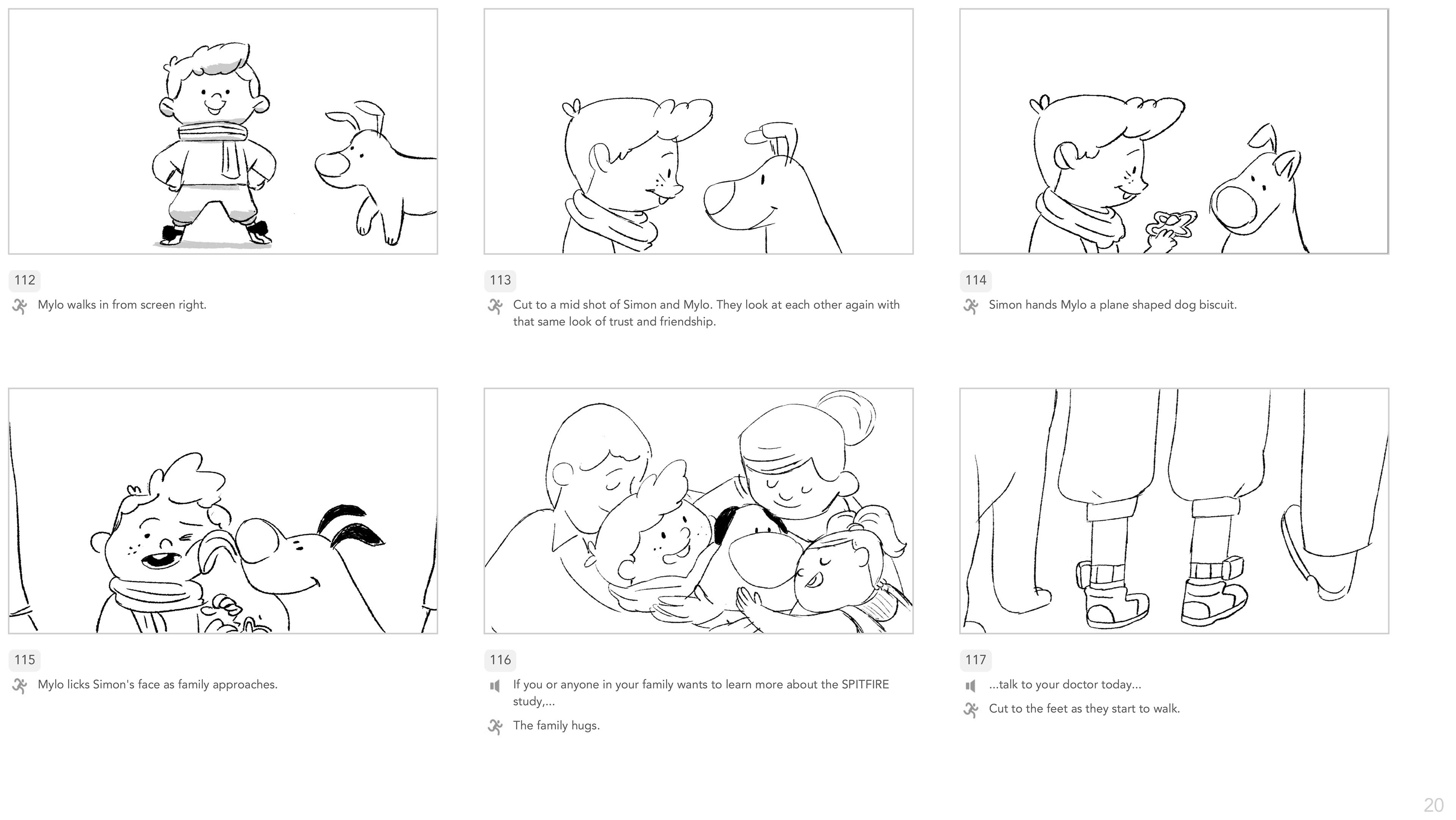 112

Mylo walks in from screen right.

113

Cut to a mid shot of Simon and Mylo. They look at each other again with that same look of trust and friendship.

114

Simon hands Mylo a plane shaped dog biscuit.

115

Mylo licks Simon's face as family approaches.

116

If you or anyone in your family wants to learn more about the SPITFIRE study,...

The family hugs.

117

...talk to your doctor today...

Cut to the feet as they start to walk.

20