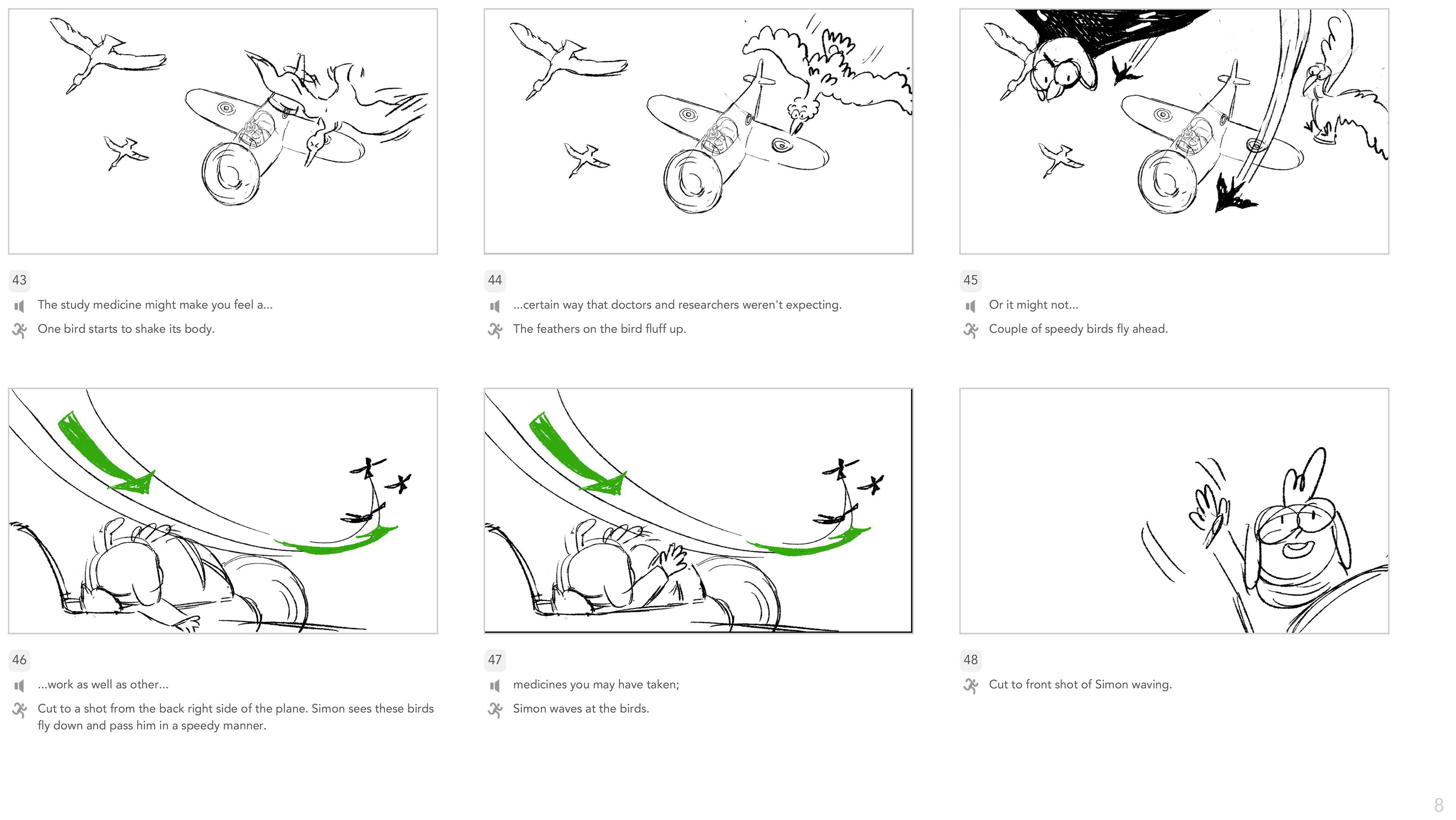 43

The study medicine might make you feel a...

One bird starts to shake its body.

44

...certain way that doctors and researchers weren't expecting.

The feathers on the bird fluff up.

45

Or it might not...

Couple of speedy birds fly ahead.

46

...work as well as other...

Cut to a shot from the back right side of the plane. Simon sees these birds fly down and pass him in a speedy manner.

47

medicines you may have taken;

Simon waves at the birds.

48

Cut to front shot of Simon waving.

8