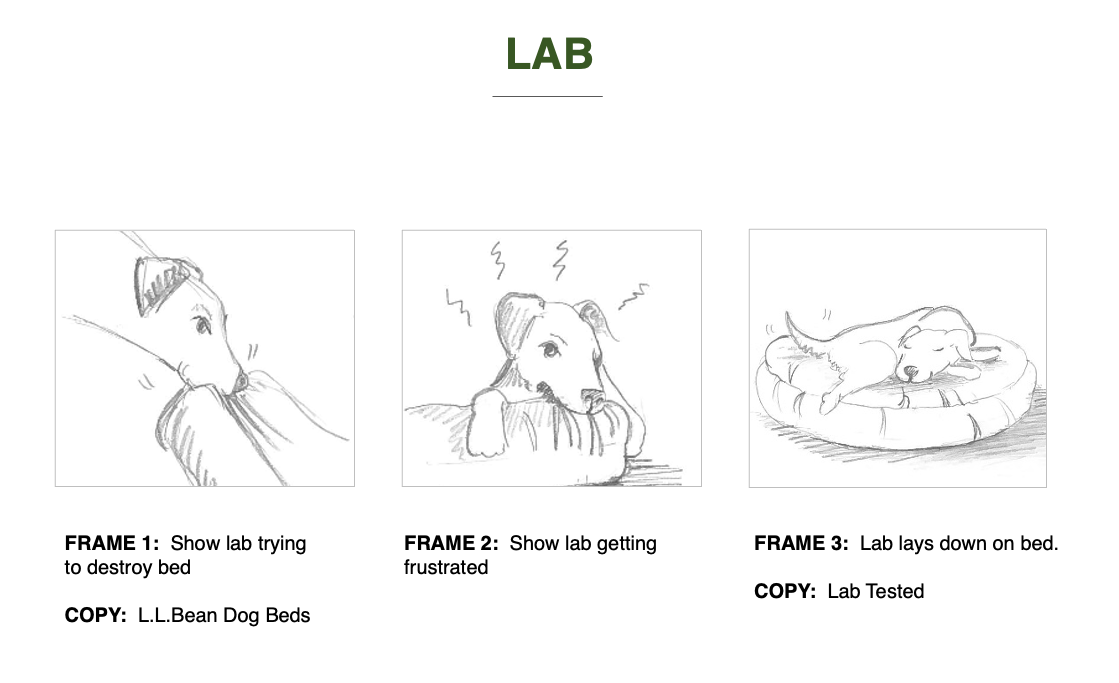 LAB

FRAME 1: Show lab trying to destroy bed

COPY: L.L.Bean Dog Beds

FRAME 2: Show lab getting frustrated

FRAME 3: Lab lays down on bed.

COPY: Lab Tested