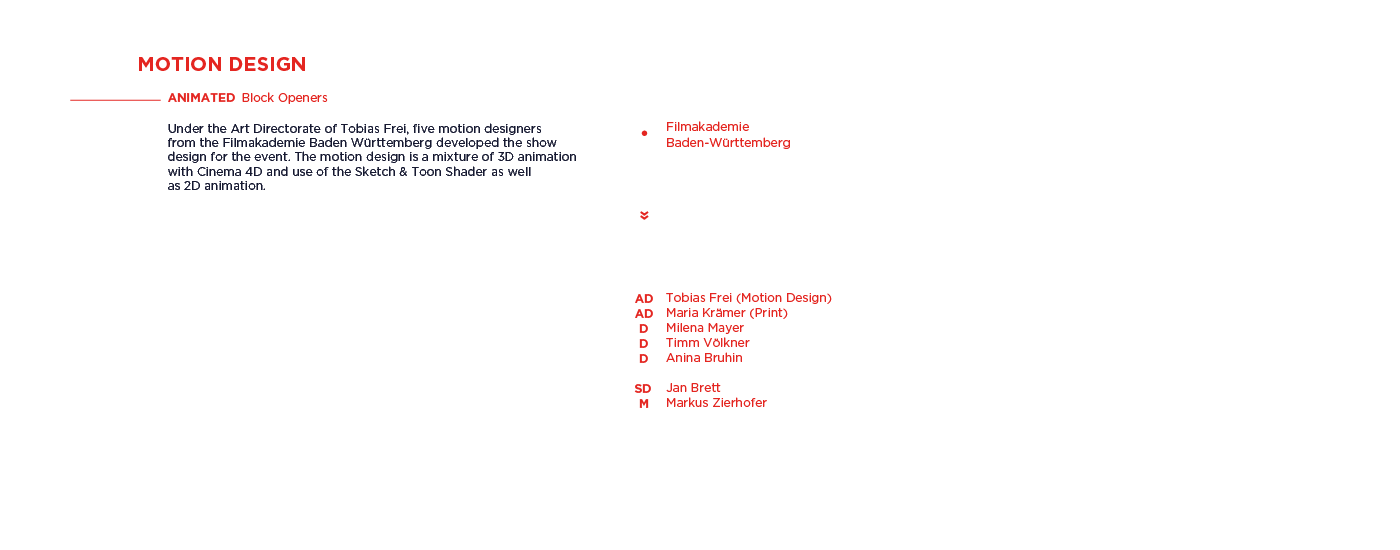 MOTION DESIGN

ANIMATED Block Openers

Under the Art Directorate of Tobias Frei, five motion designers from the Filmakademie Baden Württemberg developed the show design for the event. The motion design is a mixture of 3D animation with Cinema 4D and use of the Sketch & Toon Shader as well as 2D animation.

• Filmakademie
Baden-Württemberg

AD Tobias Frei (Motion Design)
AD Maria Krämer (Print)
D Milena Mayer
D Timm Völkner
D Anina Bruhin

SD Jan Brett
M Markus Zierhofer