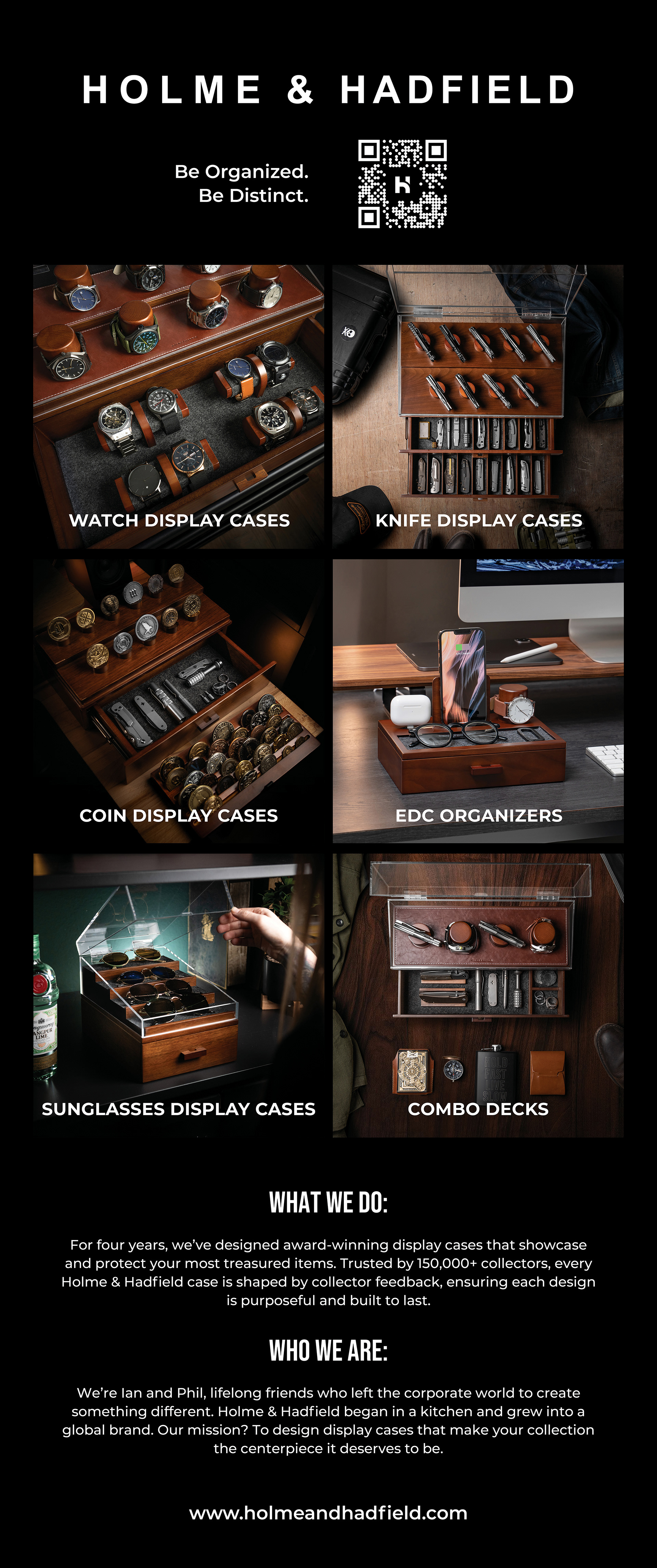 HOLME & HADFIELD

Be Organized.
Be Distinct.

WATCH DISPLAY CASES

KNIFE DISPLAY CASES

COIN DISPLAY CASES

EDC ORGANIZERS

SUNGLASSES DISPLAY CASES

COMBO DECKS

WHAT WE DO:

For four years, we've designed award-winning display cases that showcase and protect your most treasured items. Trusted by 150,000+ collectors, every Holme & Hadfield case is shaped by collector feedback, ensuring each design is purposeful and built to last.

WHO WE ARE:

We're Ian and Phil, lifelong friends who left the corporate world to create something different. Holme & Hadfield began in a kitchen and grew into a global brand. Our mission? To design display cases that make your collection the centerpiece it deserves to be.

www.holmeandhadfield.com