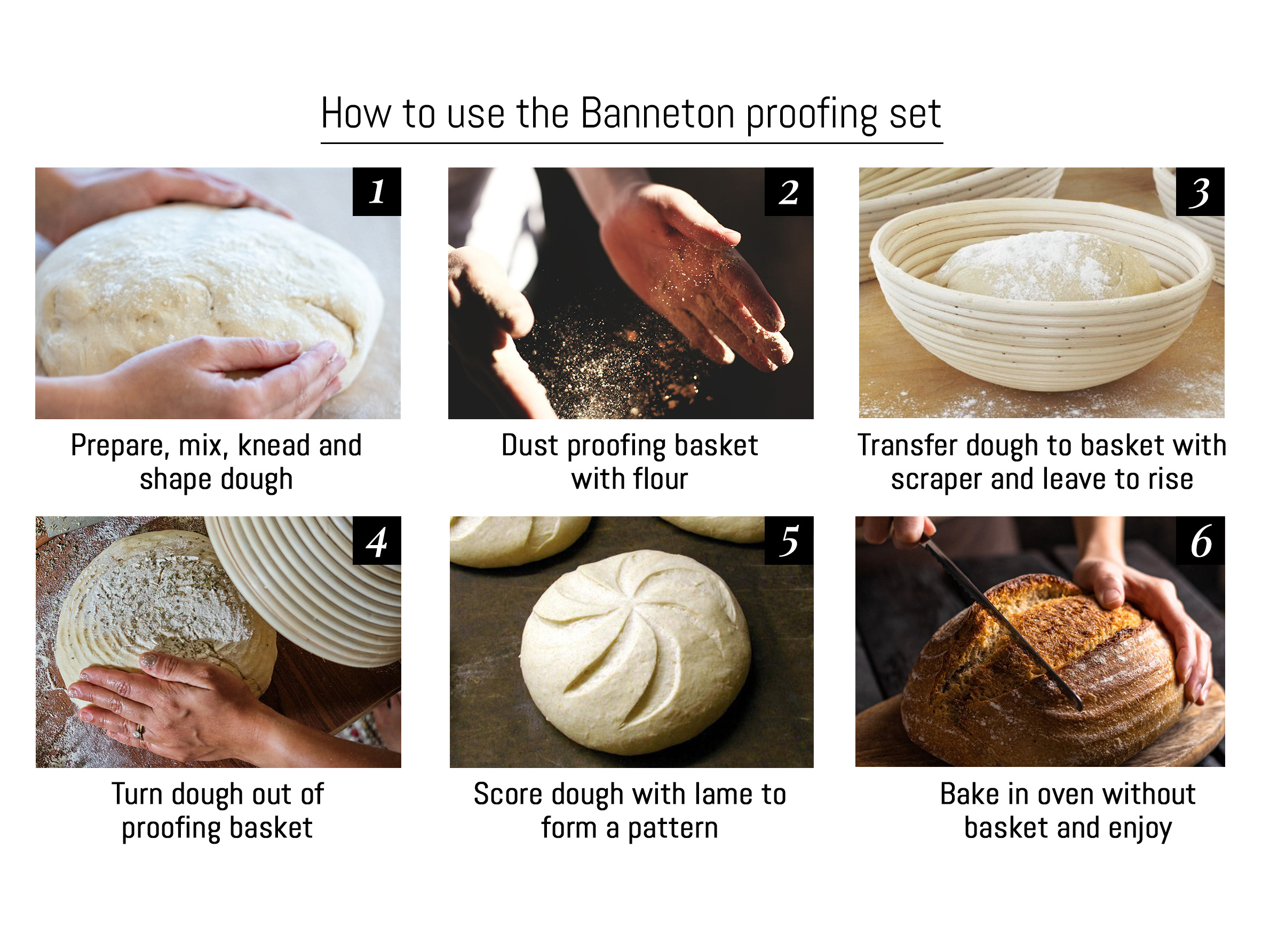 How to use the Banneton proofing set

1

Prepare, mix, knead and shape dough

2

Dust proofing basket with flour

3

Transfer dough to basket with scraper and leave to rise

4

Turn dough out of proofing basket

5

Score dough with lame to form a pattern

6

Bake in oven without basket and enjoy