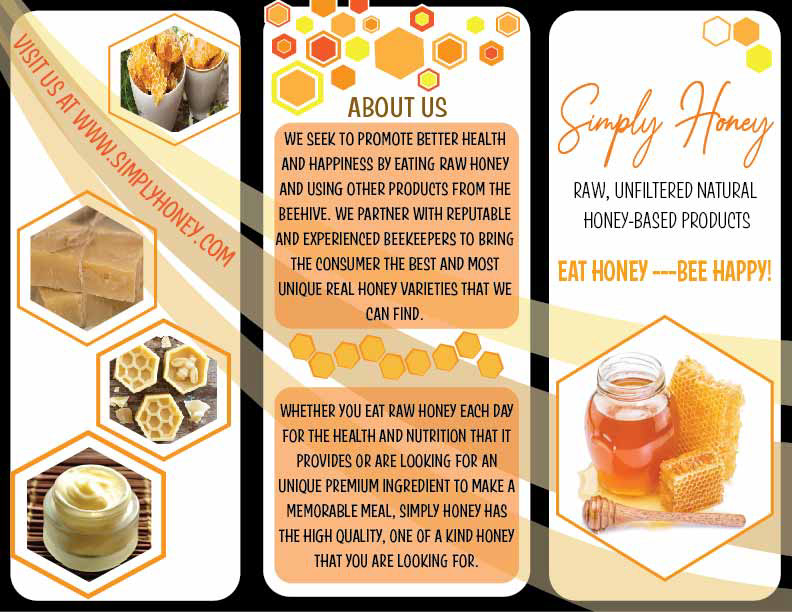 VISIT US AT WWW.SIMPLYHONEY.COM

ABOUT US

WE SEEK TO PROMOTE BETTER HEALTH AND HAPPINESS BY EATING RAW HONEY AND USING OTHER PRODUCTS FROM THE BEEHIVE. WE PARTNER WITH REPUTABLE AND EXPERIENCED BEEKEEPERS TO BRING THE CONSUMER THE BEST AND MOST UNIQUE REAL HONEY VARIETIES THAT WE CAN FIND.

WHETHER YOU EAT RAW HONEY EACH DAY FOR THE HEALTH AND NUTRITION THAT IT PROVIDES OR ARE LOOKING FOR AN UNIQUE PREMIUM INGREDIENT TO MAKE A MEMORABLE MEAL, SIMPLY HONEY HAS THE HIGH QUALITY, ONE OF A KIND HONEY THAT YOU ARE LOOKING FOR.

Simply Honey

RAW, UNFILTERED NATURAL HONEY-BASED PRODUCTS

EAT HONEY ---BEE HAPPY!