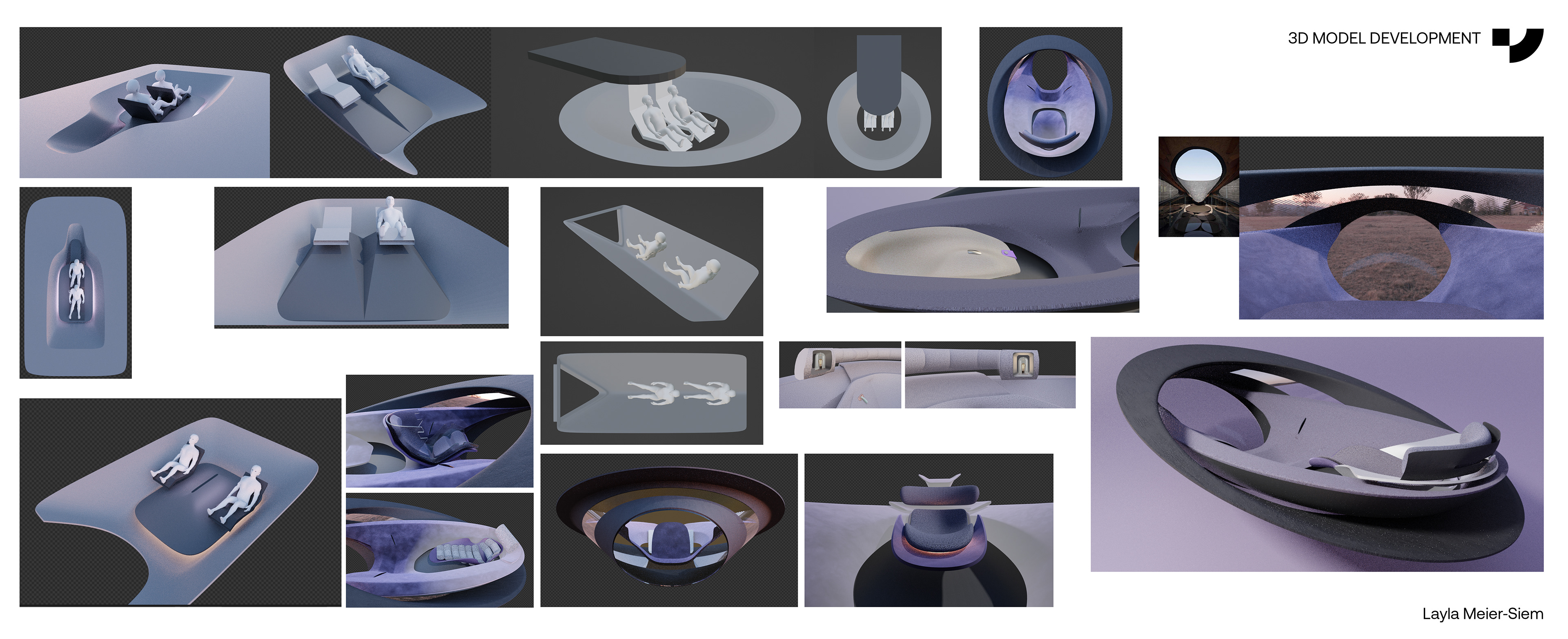 3D MODEL DEVELOPMENT

Layla Meier-Siem