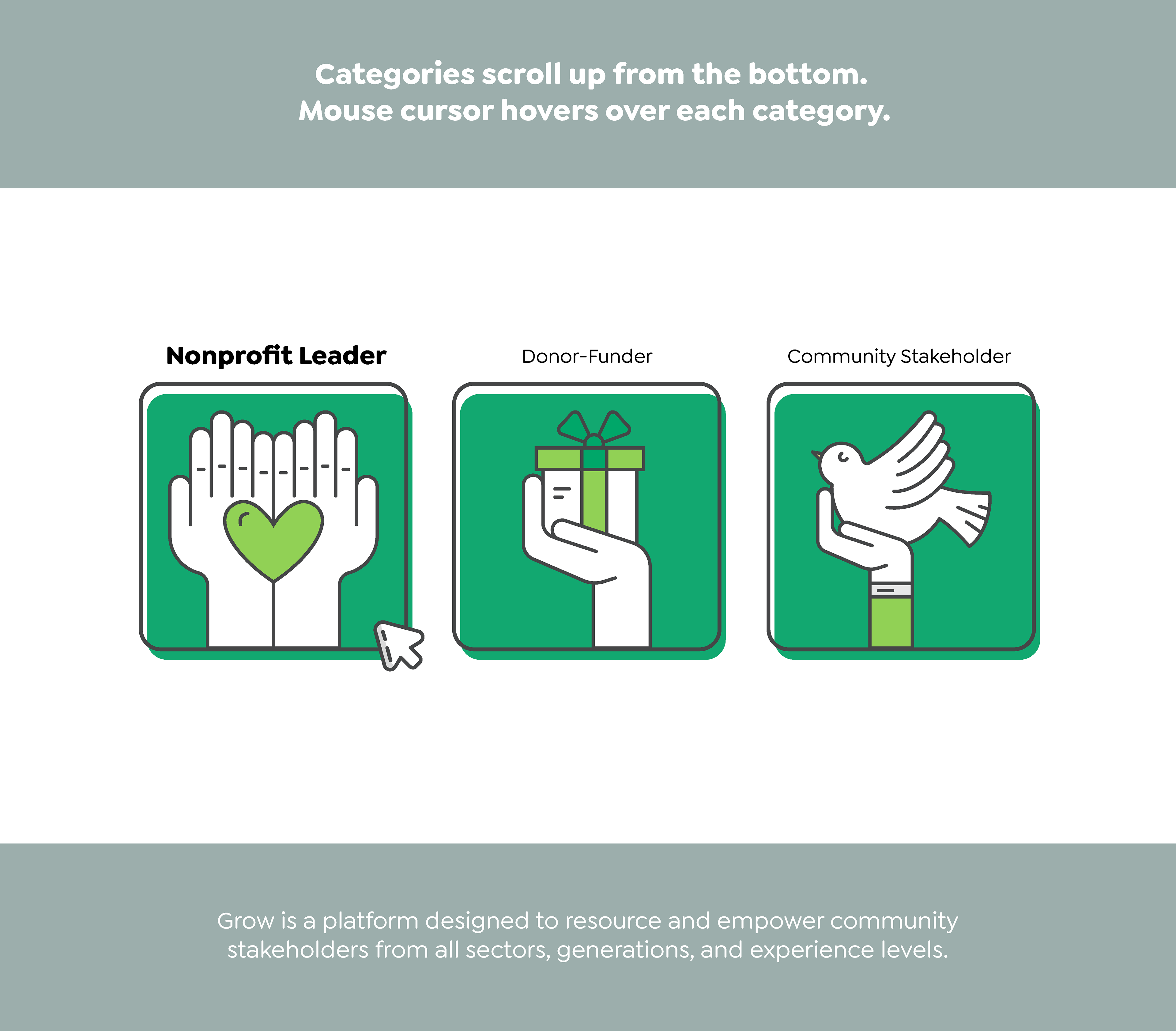 Categories scroll up from the bottom.
Mouse cursor hovers over each category.

Nonprofit Leader

Donor-Funder

Community Stakeholder

Grow is a platform designed to resource and empower community stakeholders from all sectors, generations, and experience levels.