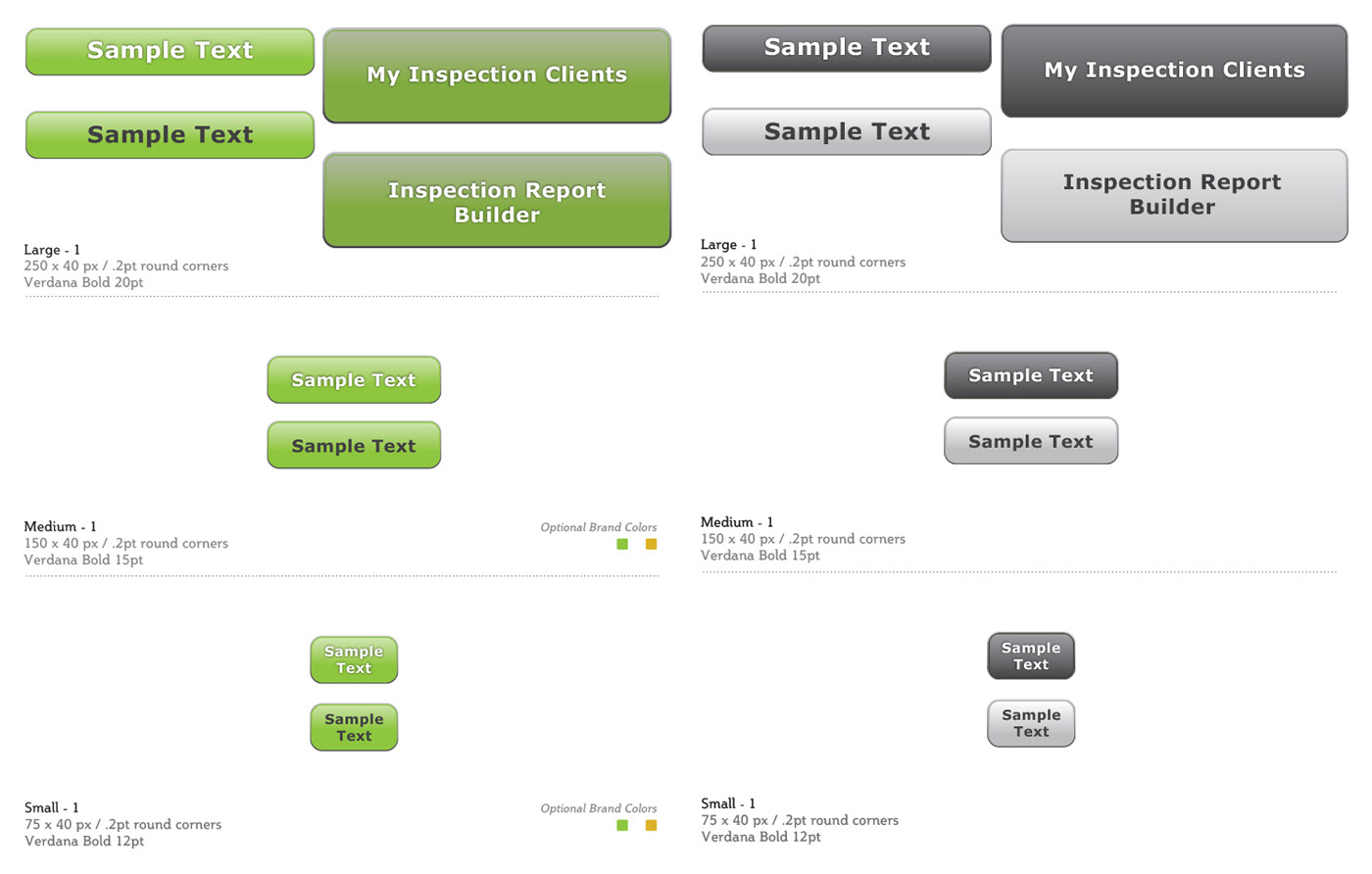 Sample Text

Sample Text

My Inspection Clients

Inspection Report Builder

Large - 1
250 x 40 px / .2pt round corners
Verdana Bold 20pt

Sample Text

Sample Text

Medium - 1
150 x 40 px / .2pt round corners
Verdana Bold 15pt

Optional Brand Colors

Sample Text

Sample Text

Small - 1
75 x 40 px / .2pt round corners
Verdana Bold 12pt

Optional Brand Colors

Sample Text

Sample Text

My Inspection Clients

Inspection Report Builder

Large - 1
250 x 40 px / .2pt round corners
Verdana Bold 20pt

Sample Text

Sample Text

Medium - 1
150 x 40 px / .2pt round corners
Verdana Bold 15pt

Sample Text

Sample Text

Small - 1
75 x 40 px / .2pt round corners
Verdana Bold 12pt