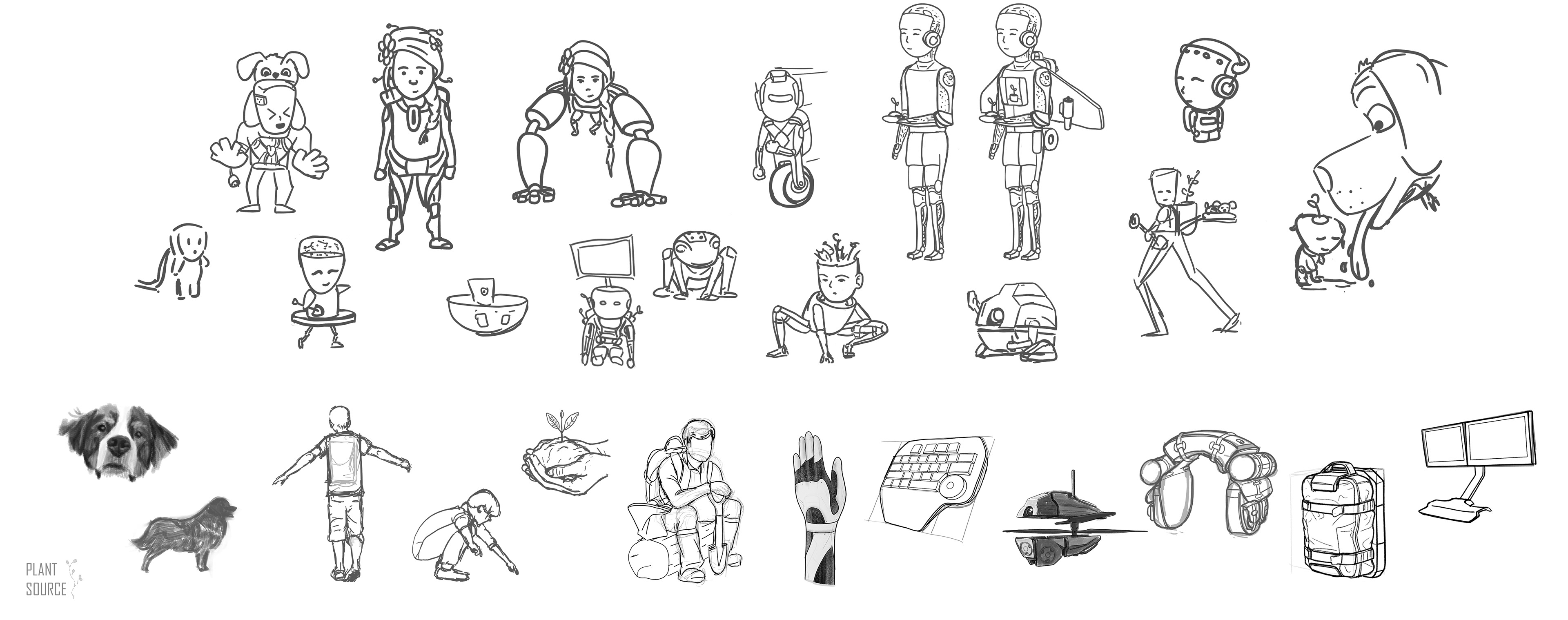 PLANT
SOURCE