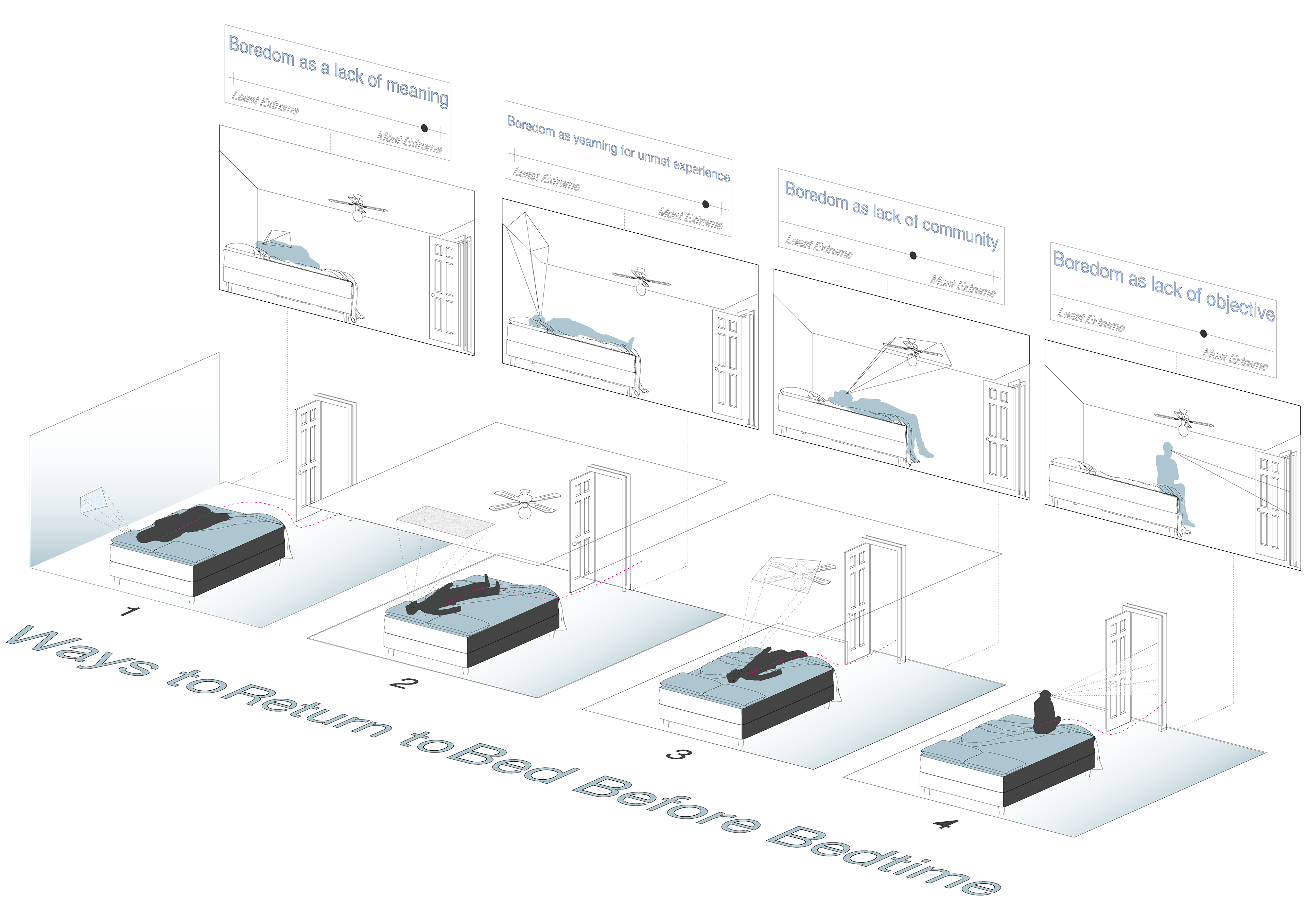 Boredom as a lack of meaning

Least Extreme

Most Extreme

Boredom as yearning for unmet experience

Least Extreme

Most Extreme

Boredom as lack of community

Least Extreme

Most Extreme

Boredom as lack of objective

Least Extreme

Most Extreme

1

2

3

4

Ways to Return to Bed Before Bedtime