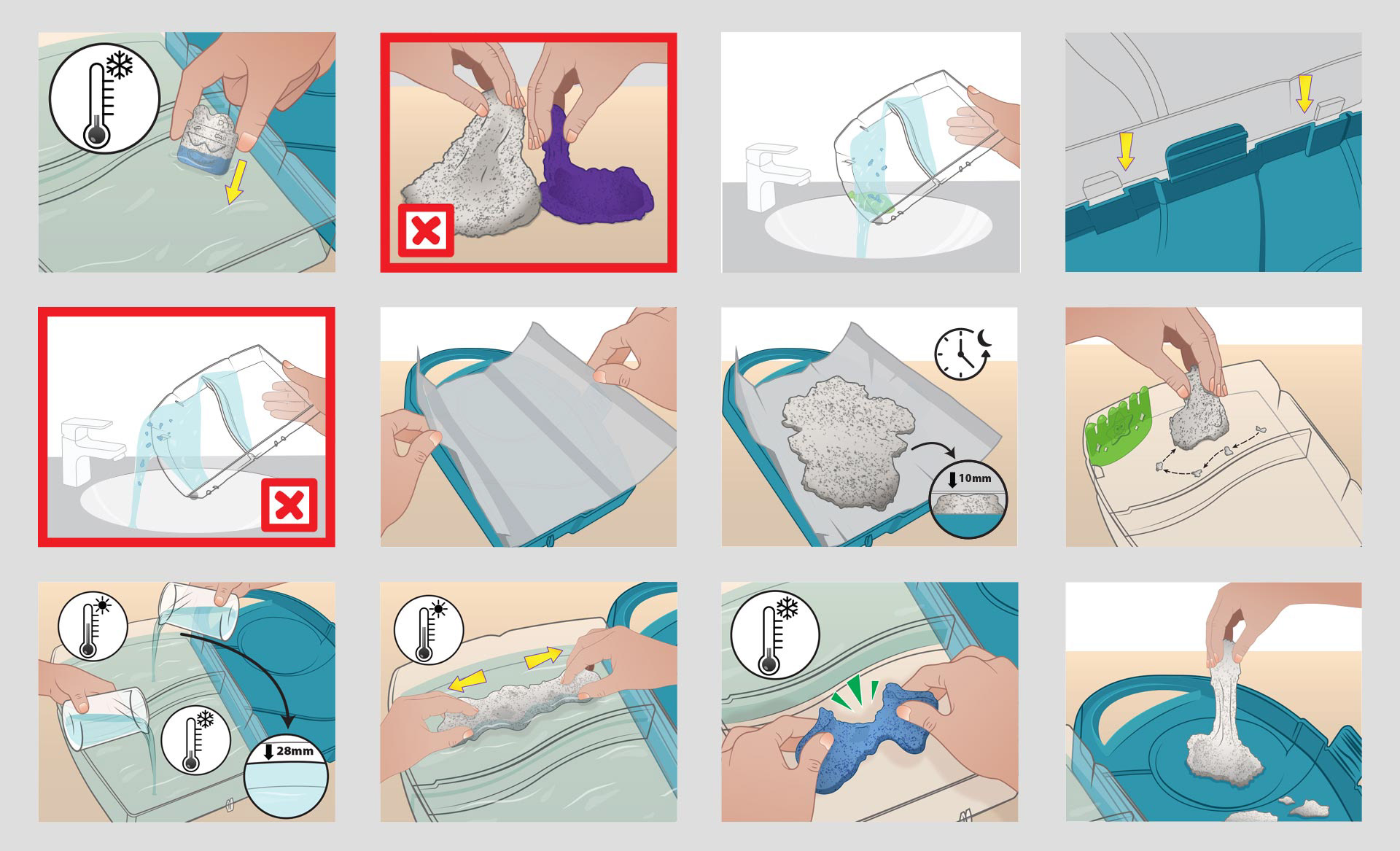 10mm

28mm