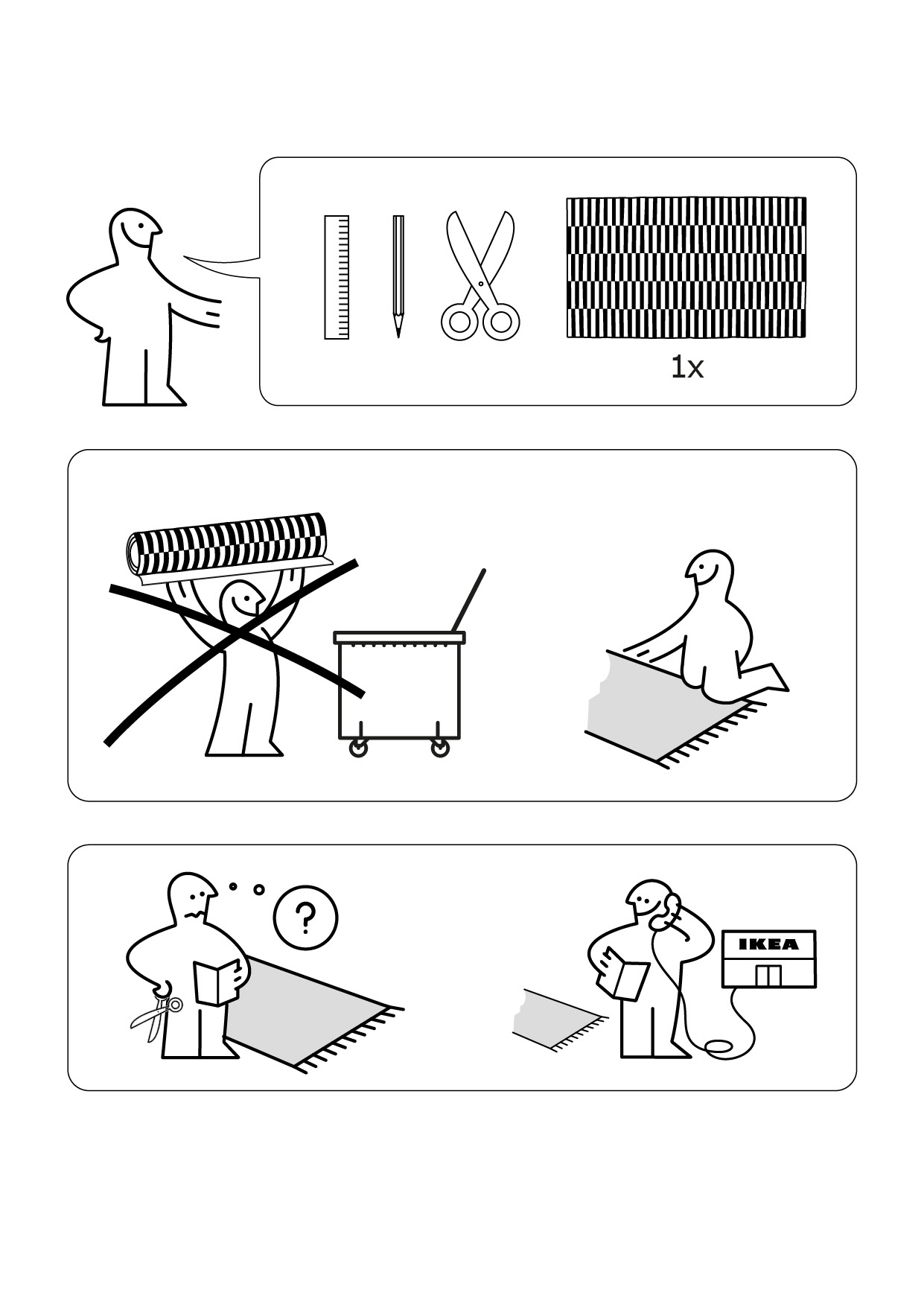 1x

?

IKEA