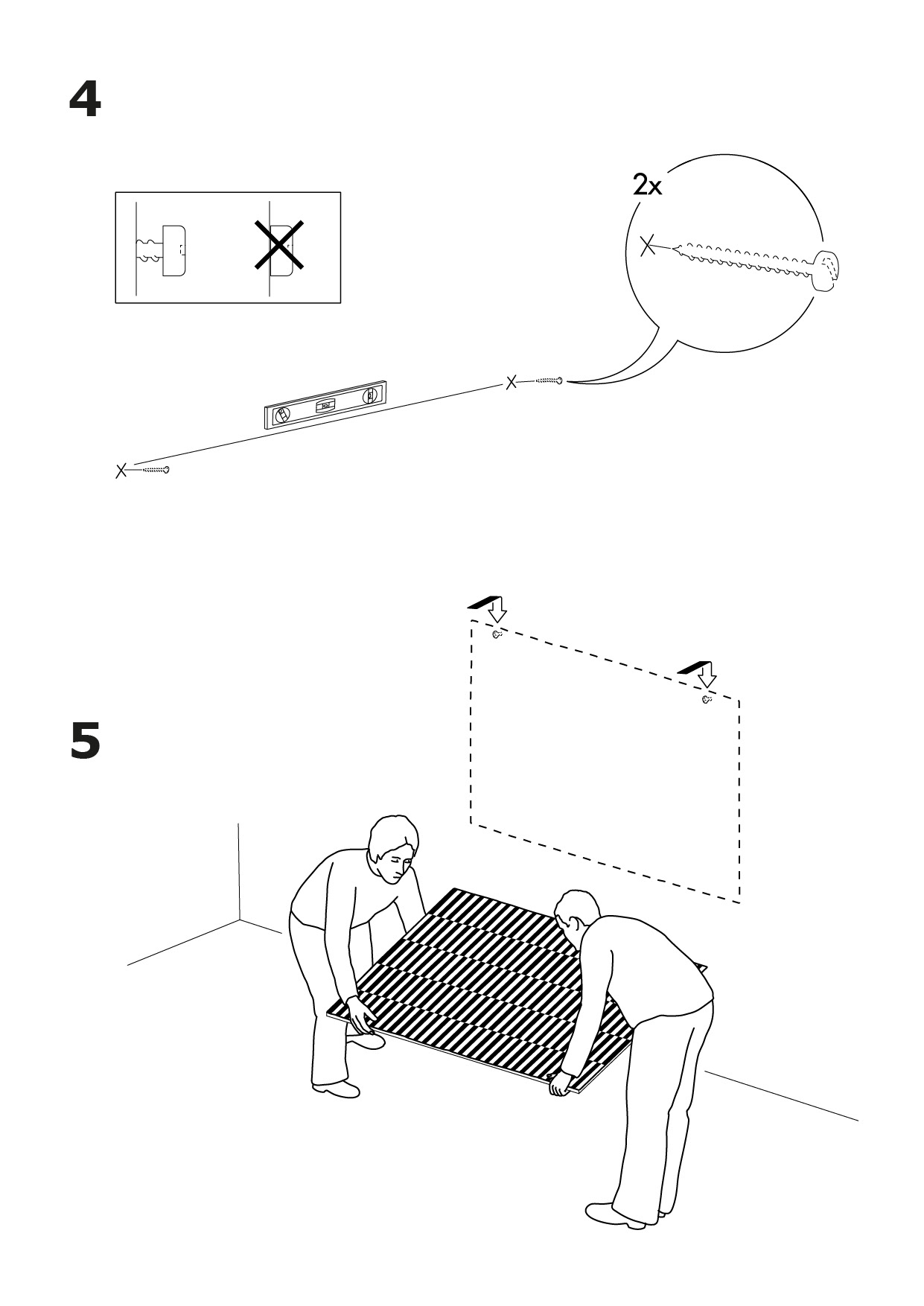 4

2x

5