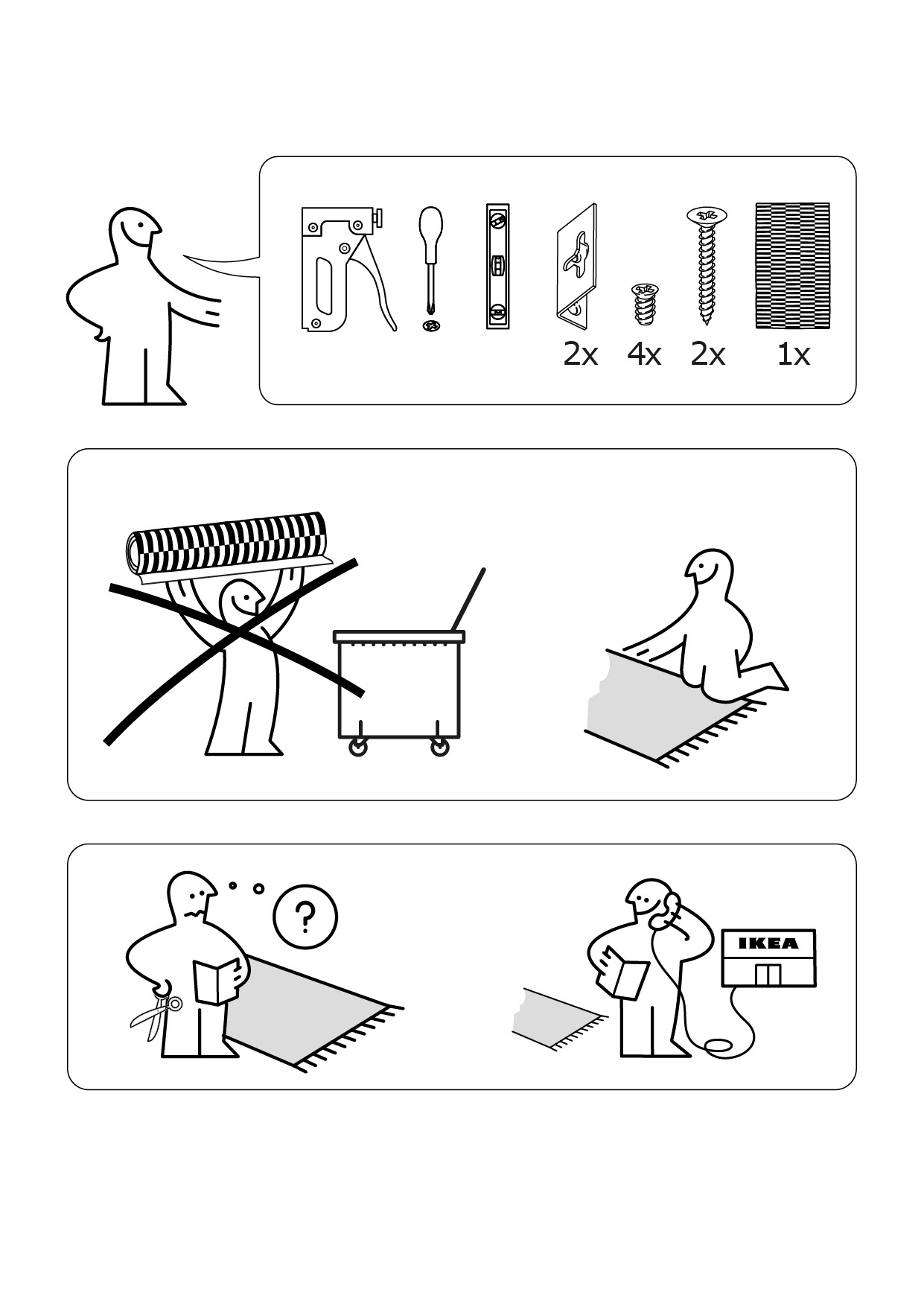 2x 4x 2x 1x

?

IKEA