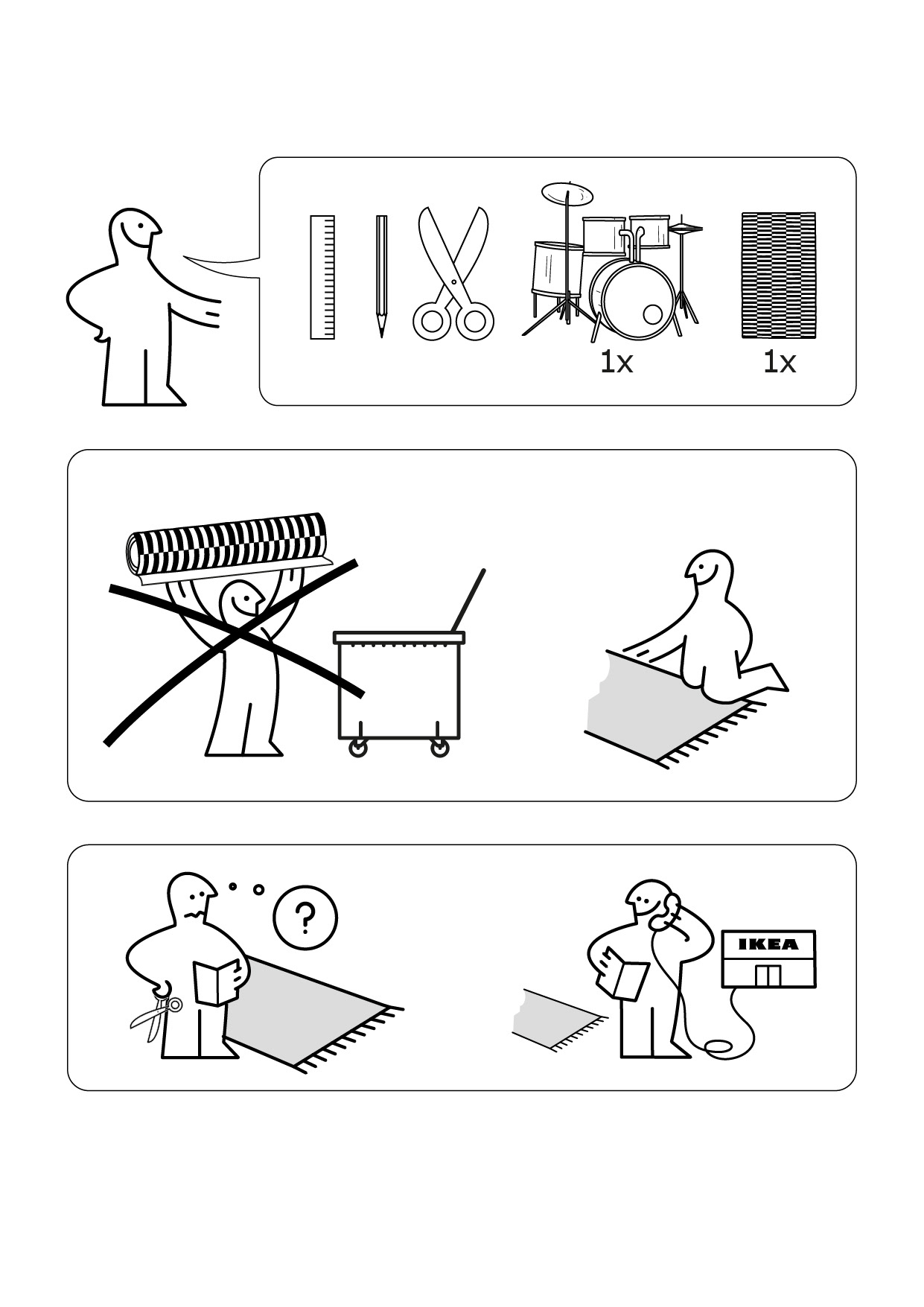 1x

1x

?

IKEA