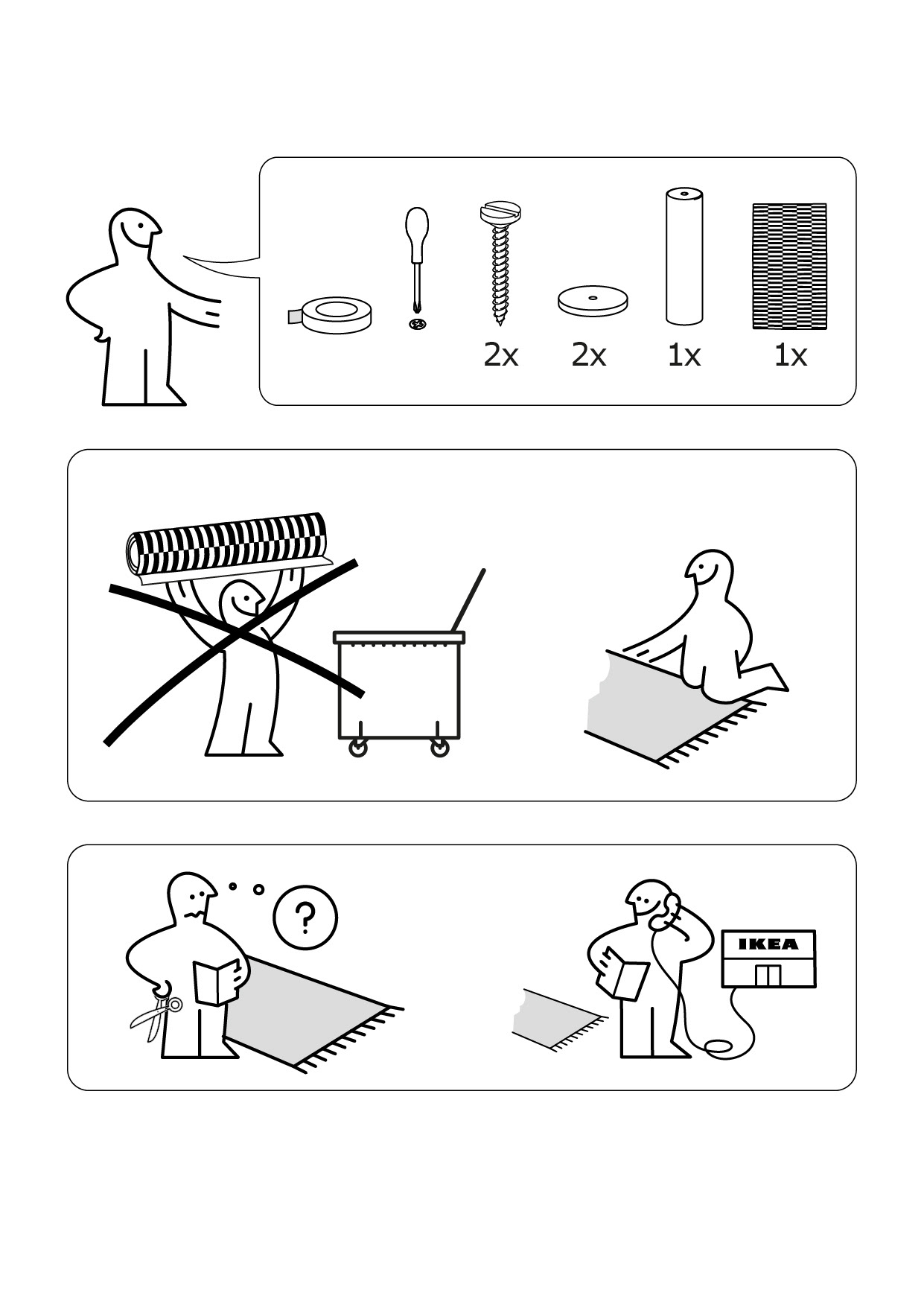 2x 2x 1x 1x

?

IKEA